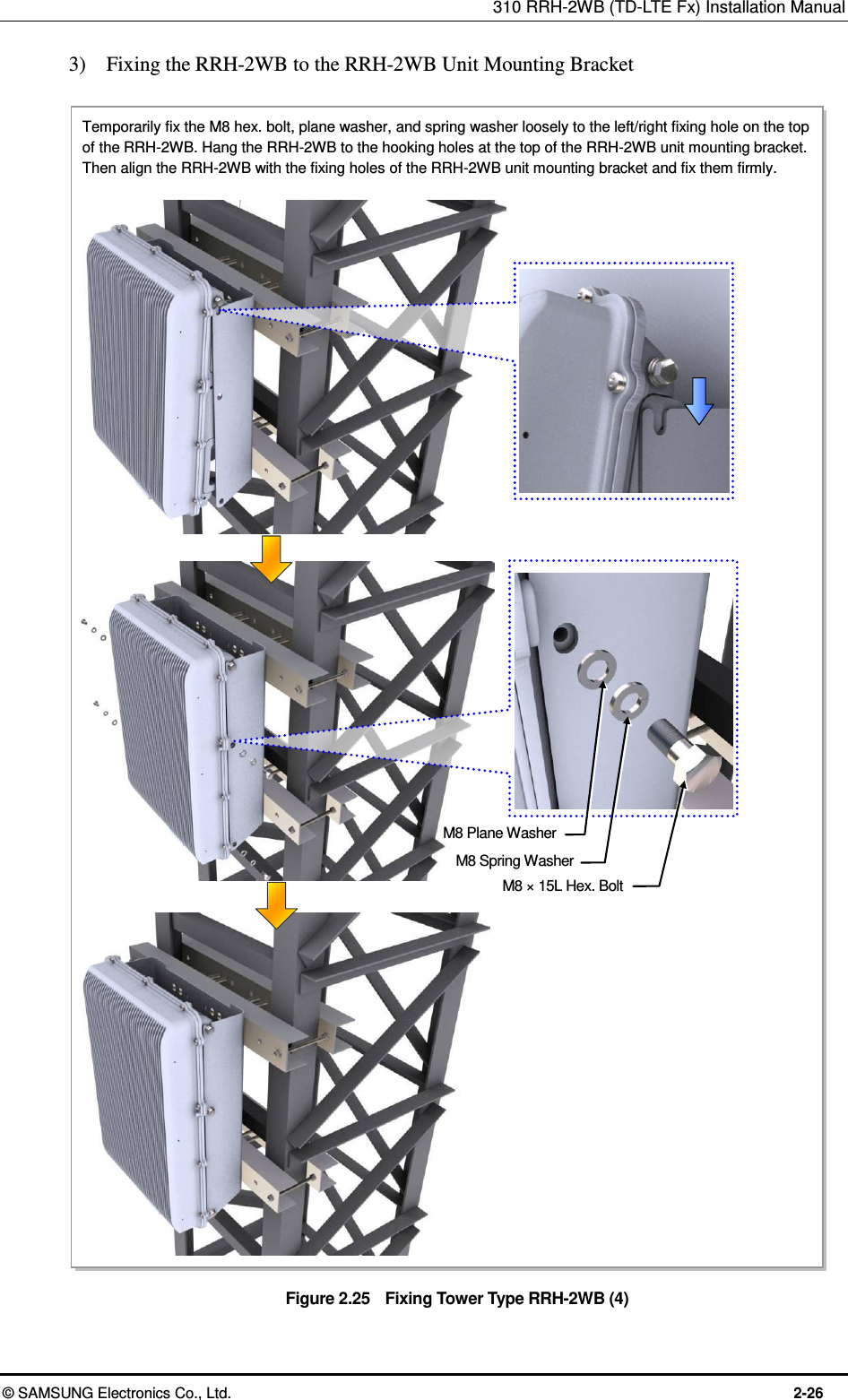 310 RRH-2WB (TD-LTE Fx) Installation Manual

3) Fixing the RRH-2WB to the RRH-2WB Unit Mounting Bracket

Temporarily fix the M8 hex. bolt, plane washer, and spring washer loosely to the left/right fixing hole on the top of the RRH-2WB. Hang the RRH-2WB to the hooking holes at the top of the RRH-2WB unit mounting bracket. Then align the RRH-2WB with the fixing holes of the RRH-2WB unit mounting bracket and fix them firmly.

M8 Plane Washer

M8 Spring Washer

M8 × 15L Hex. Bolt

Figure 2.25 Fixing Tower Type RRH-2WB (4)

© SAMSUNG Electronics Co., Ltd.

2-26