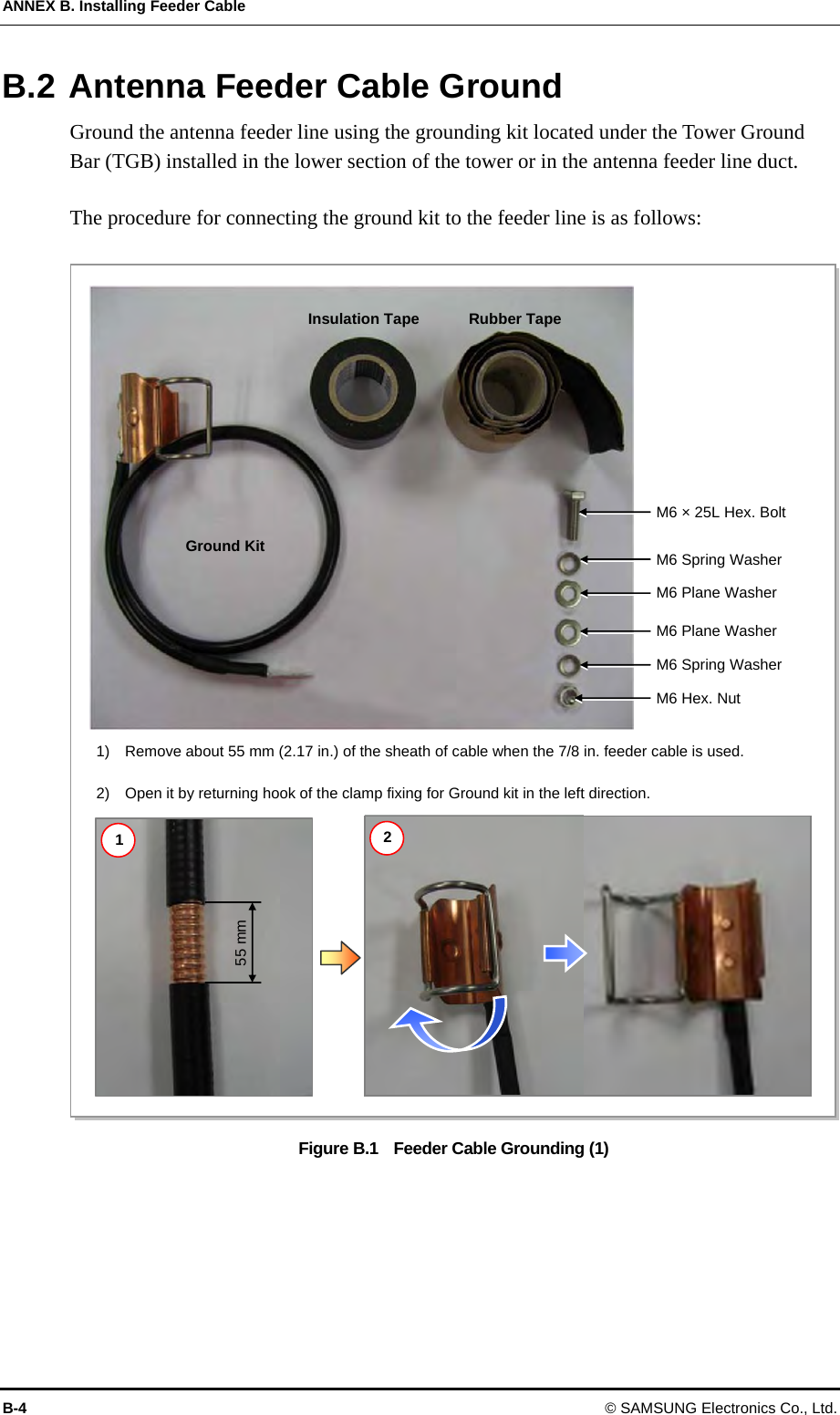 ANNEX B. Installing Feeder Cable

B.2 Antenna Feeder Cable Ground

Ground the antenna feeder line using the grounding kit located under the Tower Ground Bar (TGB) installed in the lower section of the tower or in the antenna feeder line duct.

The procedure for connecting the ground kit to the feeder line is as follows:

Insulation Tape

Rubber Tape

Ground Kit

M6 × 25L Hex. Bolt

M6 Spring Washer

M6 Plane Washer

M6 Plane Washer

M6 Spring Washer

M6 Hex. Nut

1) Remove about 55 mm (2.17 in.) of the sheath of cable when the 7/8 in. feeder cable is used.

2) Open it by returning hook of the clamp fixing for Ground kit in the left direction.

1

55 mm

2

Figure B.1 Feeder Cable Grounding (1)

B-4

© SAMSUNG Electronics Co., Ltd.