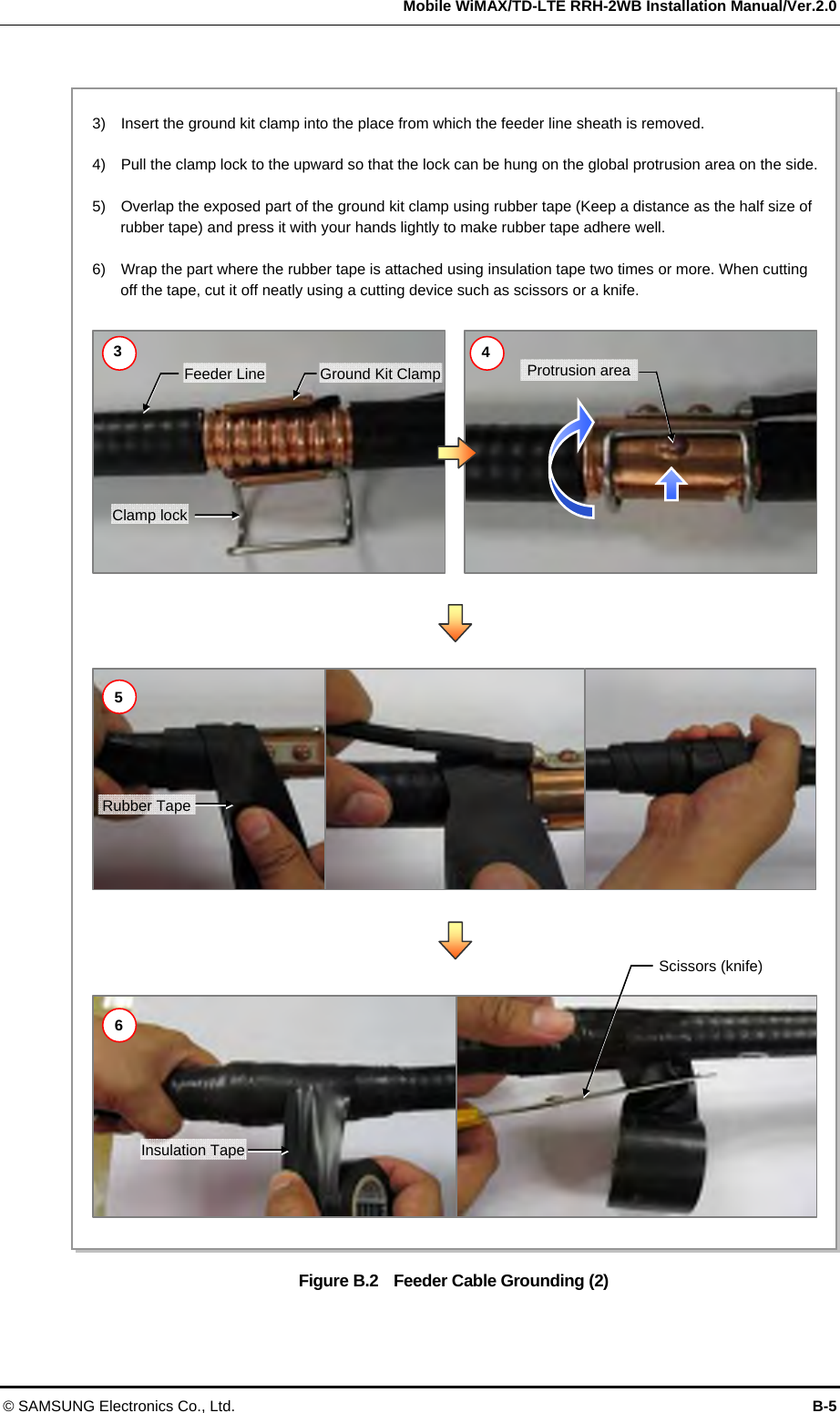 Mobile WiMAX/TD-LTE RRH-2WB Installation Manual/Ver.2.0

3) Insert the ground kit clamp into the place from which the feeder line sheath is removed.

4) Pull the clamp lock to the upward so that the lock can be hung on the global protrusion area on the side.

5) Overlap the exposed part of the ground kit clamp using rubber tape (Keep a distance as the half size of rubber tape) and press it with your hands lightly to make rubber tape adhere well.

6) Wrap the part where the rubber tape is attached using insulation tape two times or more. When cutting off the tape, cut it off neatly using a cutting device such as scissors or a knife.

3

Feeder Line

Ground Kit Clamp

Clamp lock

4

Protrusion area

5

Rubber Tape

Scissors (knife)

6

Insulation Tape

Figure B.2 Feeder Cable Grounding (2)

© SAMSUNG Electronics Co., Ltd.

B-5