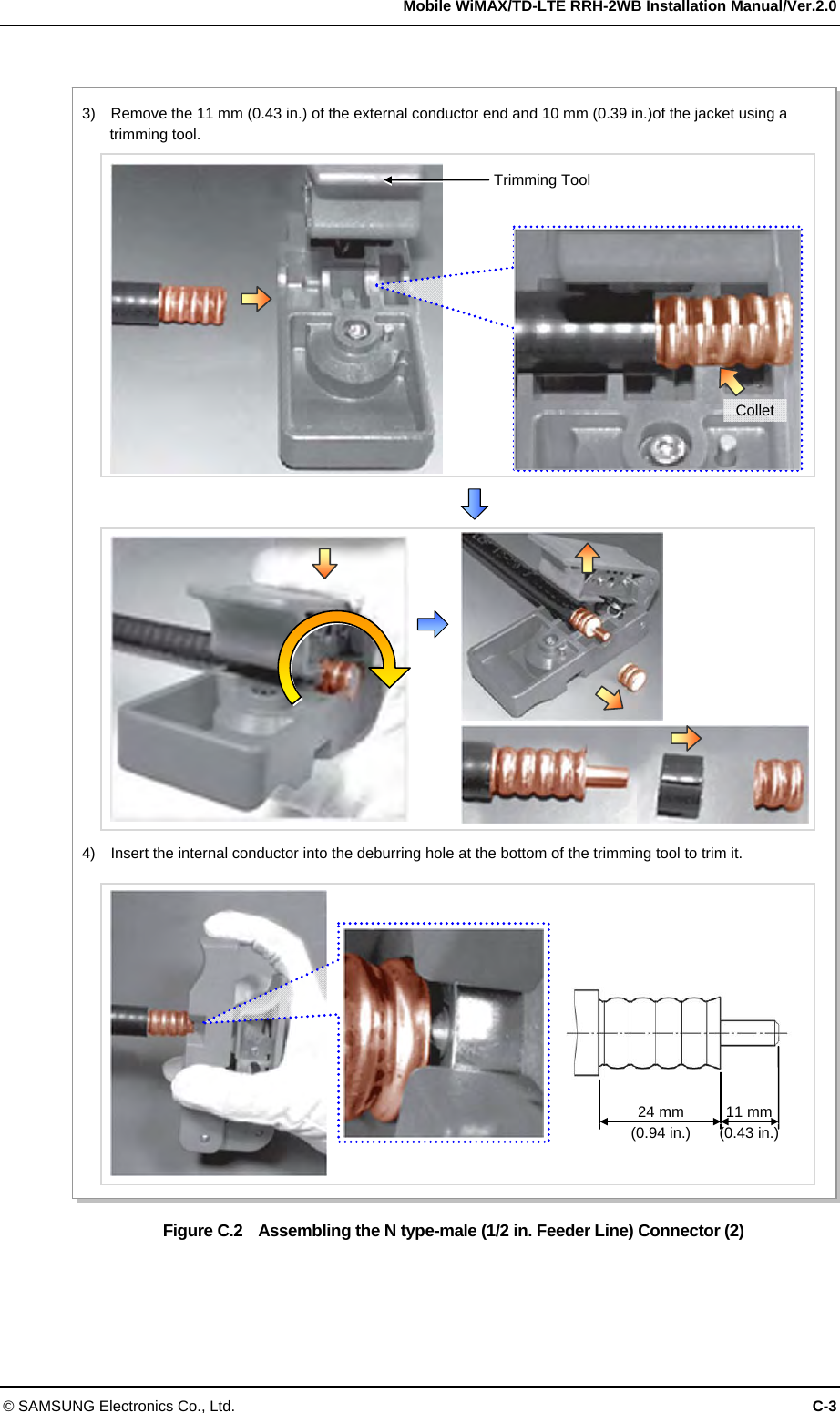 Mobile WiMAX/TD-LTE RRH-2WB Installation Manual/Ver.2.0

3) Remove the 11 mm (0.43 in.) of the external conductor end and 10 mm (0.39 in.)of the jacket using a trimming tool.

Trimming Tool

Collet

4) Insert the internal conductor into the deburring hole at the bottom of the trimming tool to trim it.

24 mm
(0.94 in.)

11 mm
(0.43 in.)

Figure C.2 Assembling the N type-male (1/2 in. Feeder Line) Connector (2)

© SAMSUNG Electronics Co., Ltd.

C-3