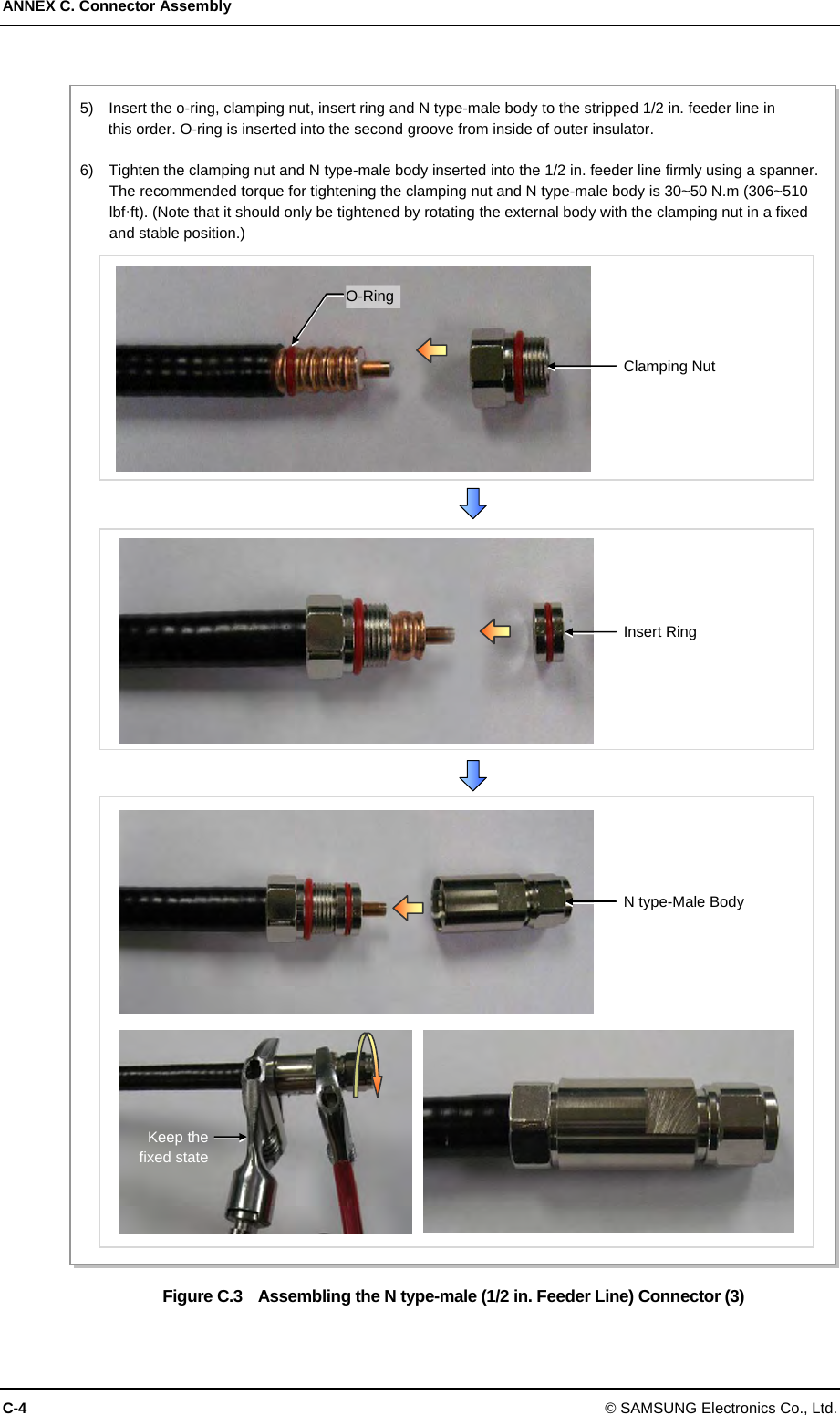 ANNEX C. Connector Assembly

5) Insert the o-ring, clamping nut, insert ring and N type-male body to the stripped 1/2 in. feeder line in this order. O-ring is inserted into the second groove from inside of outer insulator.

6) Tighten the clamping nut and N type-male body inserted into the 1/2 in. feeder line firmly using a spanner. The recommended torque for tightening the clamping nut and N type-male body is 30~50 N.m (306~510 lbf·ft). (Note that it should only be tightened by rotating the external body with the clamping nut in a fixed and stable position.)

O-Ring

Clamping Nut

Insert Ring

N type-Male Body

Keep the fixed state

Figure C.3 Assembling the N type-male (1/2 in. Feeder Line) Connector (3)

C-4

© SAMSUNG Electronics Co., Ltd.