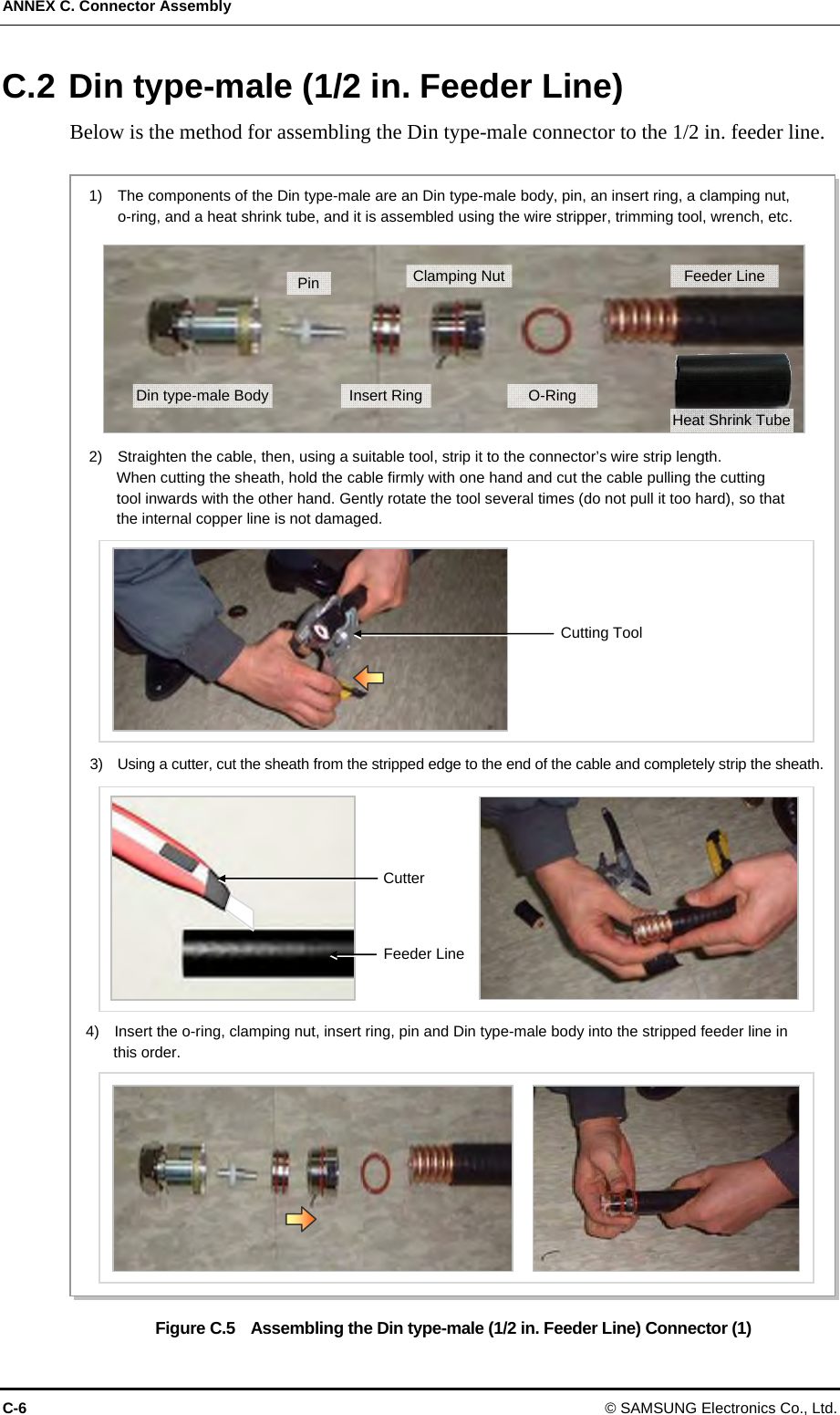 ANNEX C. Connector Assembly

C.2 Din type-male (1/2 in. Feeder Line)

Below is the method for assembling the Din type-male connector to the 1/2 in. feeder line.

1) The components of the Din type-male are an Din type-male body, pin, an insert ring, a clamping nut, o-ring, and a heat shrink tube, and it is assembled using the wire stripper, trimming tool, wrench, etc.

Pin
Clamping Nut
Feeder Line
Din type-male Body
Insert Ring
O-Ring
Heat Shrink Tube

2) Straighten the cable, then, using a suitable tool, strip it to the connector's wire strip length. When cutting the sheath, hold the cable firmly with one hand and cut the cable pulling the cutting tool inwards with the other hand. Gently rotate the tool several times (do not pull it too hard), so that the internal copper line is not damaged.

Cutting Tool

3) Using a cutter, cut the sheath from the stripped edge to the end of the cable and completely strip the sheath.

Cutter
Feeder Line

4) Insert the o-ring, clamping nut, insert ring, pin and Din type-male body into the stripped feeder line in this order.

Figure C.5 Assembling the Din type-male (1/2 in. Feeder Line) Connector (1)

C-6
© SAMSUNG Electronics Co., Ltd.