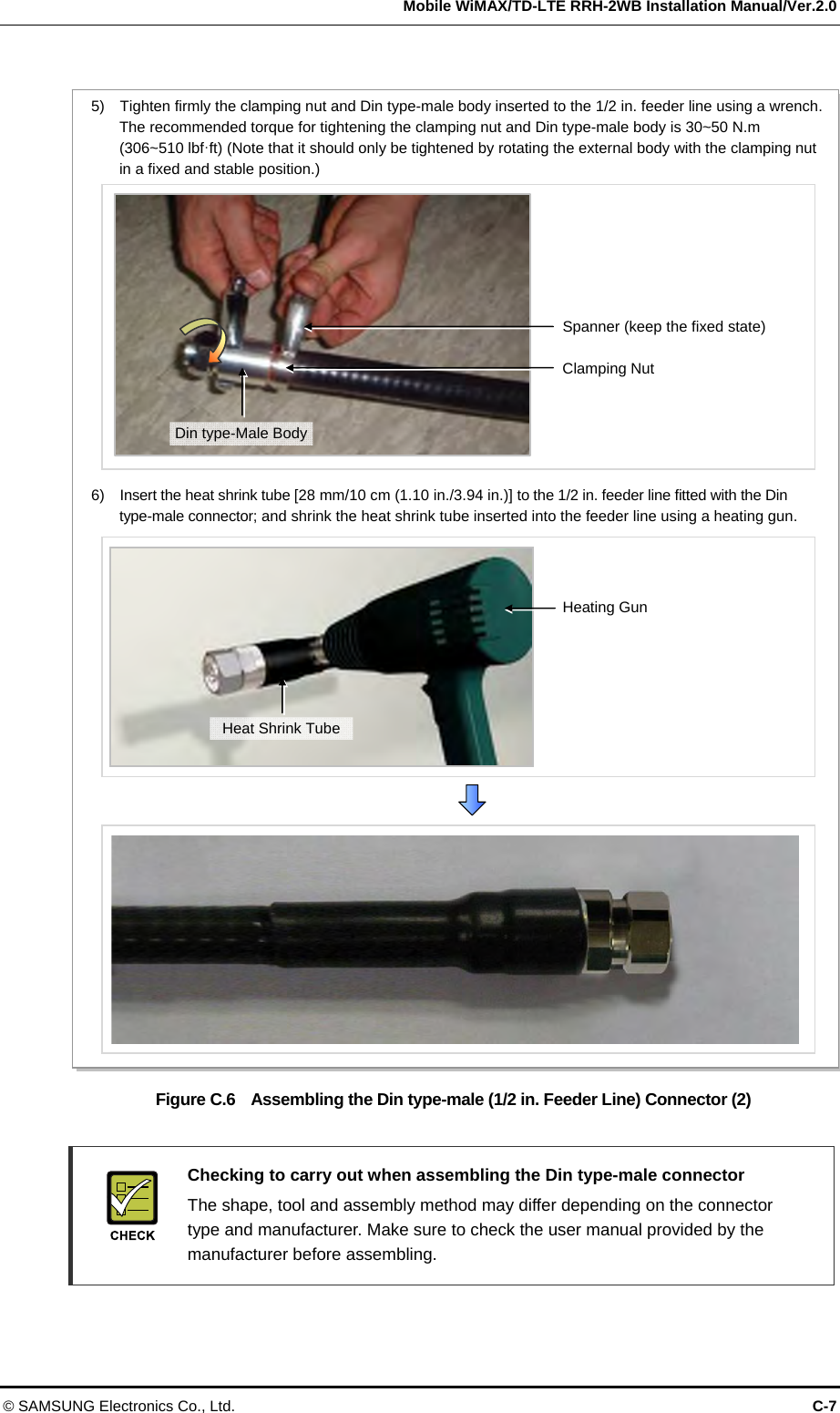 Mobile WiMAX/TD-LTE RRH-2WB Installation Manual/Ver.2.0

5) Tighten firmly the clamping nut and Din type-male body inserted to the 1/2 in. feeder line using a wrench. The recommended torque for tightening the clamping nut and Din type-male body is 30~50 N.m (306~510 lbf·ft) (Note that it should only be tightened by rotating the external body with the clamping nut in a fixed and stable position.)

Spanner (keep the fixed state)

Clamping Nut

Din type-Male Body

6) Insert the heat shrink tube [28 mm/10 cm (1.10 in./3.94 in.)] to the 1/2 in. feeder line fitted with the Din type-male connector; and shrink the heat shrink tube inserted into the feeder line using a heating gun.

Heating Gun

Heat Shrink Tube

Figure C.6 Assembling the Din type-male (1/2 in. Feeder Line) Connector (2)

CHECK

Checking to carry out when assembling the Din type-male connector

The shape, tool and assembly method may differ depending on the connector type and manufacturer. Make sure to check the user manual provided by the manufacturer before assembling.

© SAMSUNG Electronics Co., Ltd.

C-7