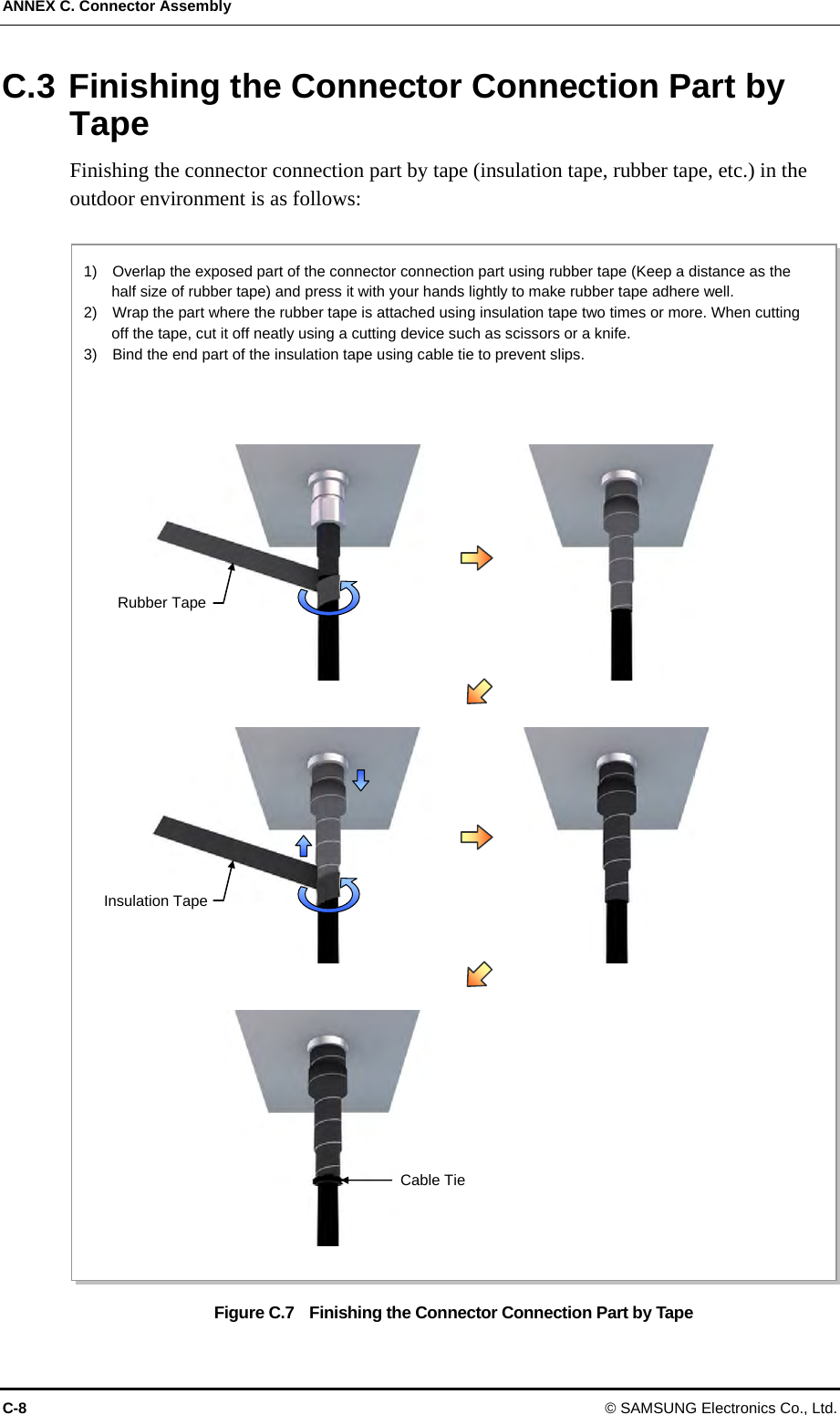 ANNEX C. Connector Assembly

C.3 Finishing the Connector Connection Part by Tape

Finishing the connector connection part by tape (insulation tape, rubber tape, etc.) in the outdoor environment is as follows:

1) Overlap the exposed part of the connector connection part using rubber tape (Keep a distance as the half size of rubber tape) and press it with your hands lightly to make rubber tape adhere well.
2) Wrap the part where the rubber tape is attached using insulation tape two times or more. When cutting off the tape, cut it off neatly using a cutting device such as scissors or a knife.
3) Bind the end part of the insulation tape using cable tie to prevent slips.

Rubber Tape

Insulation Tape

Cable Tie

Figure C.7 Finishing the Connector Connection Part by Tape

C-8 © SAMSUNG Electronics Co., Ltd.