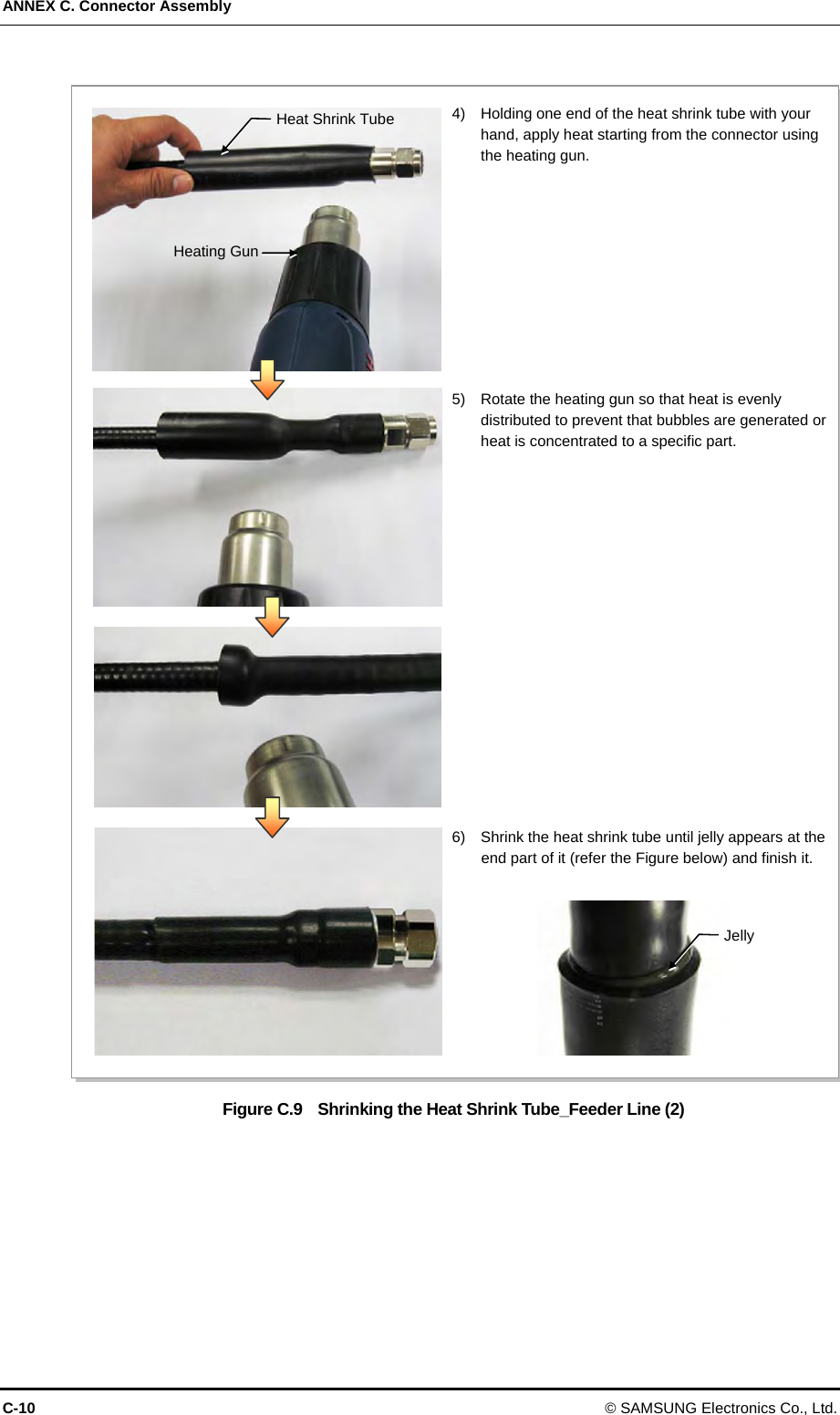 ANNEX C. Connector Assembly

Heat Shrink Tube

Heating Gun

4) Holding one end of the heat shrink tube with your hand, apply heat starting from the connector using the heating gun.

5) Rotate the heating gun so that heat is evenly distributed to prevent that bubbles are generated or heat is concentrated to a specific part.

6) Shrink the heat shrink tube until jelly appears at the end part of it (refer the Figure below) and finish it.

Jelly

Figure C.9 Shrinking the Heat Shrink Tube_Feeder Line (2)

C-10

© SAMSUNG Electronics Co., Ltd.