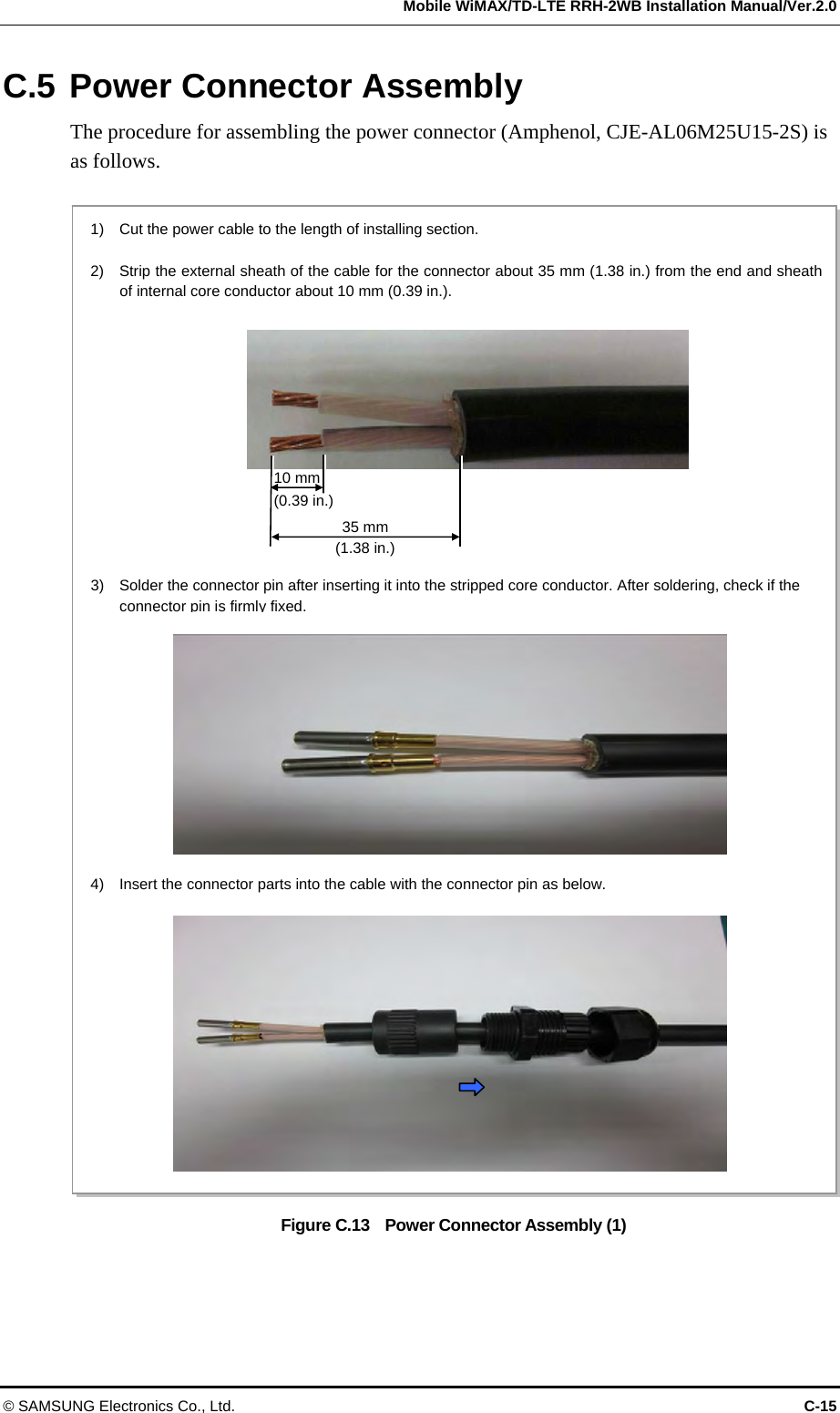 Mobile WiMAX/TD-LTE RRH-2WB Installation Manual/Ver.2.0

C.5 Power Connector Assembly

The procedure for assembling the power connector (Amphenol, CJE-AL06M25U15-2S) is as follows.

1) Cut the power cable to the length of installing section.

2) Strip the external sheath of the cable for the connector about 35 mm (1.38 in.) from the end and sheath of internal core conductor about 10 mm (0.39 in.).

10 mm
(0.39 in.)

35 mm
(1.38 in.)

3) Solder the connector pin after inserting it into the stripped core conductor. After soldering, check if the connector pin is firmly fixed.

4) Insert the connector parts into the cable with the connector pin as below.

Figure C.13 Power Connector Assembly (1)

© SAMSUNG Electronics Co., Ltd.

C-15