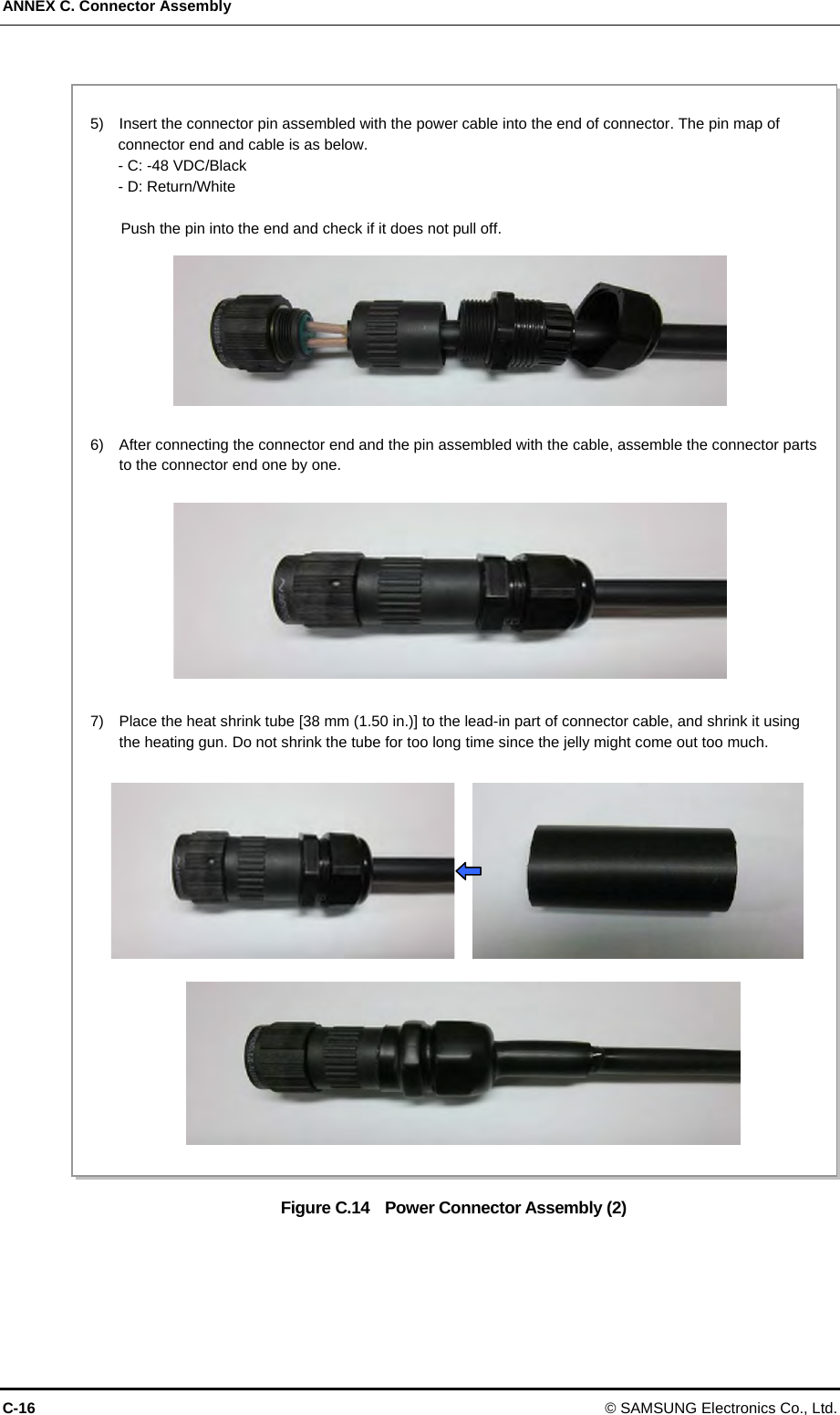 ANNEX C. Connector Assembly

5) Insert the connector pin assembled with the power cable into the end of connector. The pin map of connector end and cable is as below.
- C: -48 VDC/Black
- D: Return/White

Push the pin into the end and check if it does not pull off.

6) After connecting the connector end and the pin assembled with the cable, assemble the connector parts to the connector end one by one.

7) Place the heat shrink tube [38 mm (1.50 in.)] to the lead-in part of connector cable, and shrink it using the heating gun. Do not shrink the tube for too long time since the jelly might come out too much.

Figure C.14 Power Connector Assembly (2)

C-16 © SAMSUNG Electronics Co., Ltd.