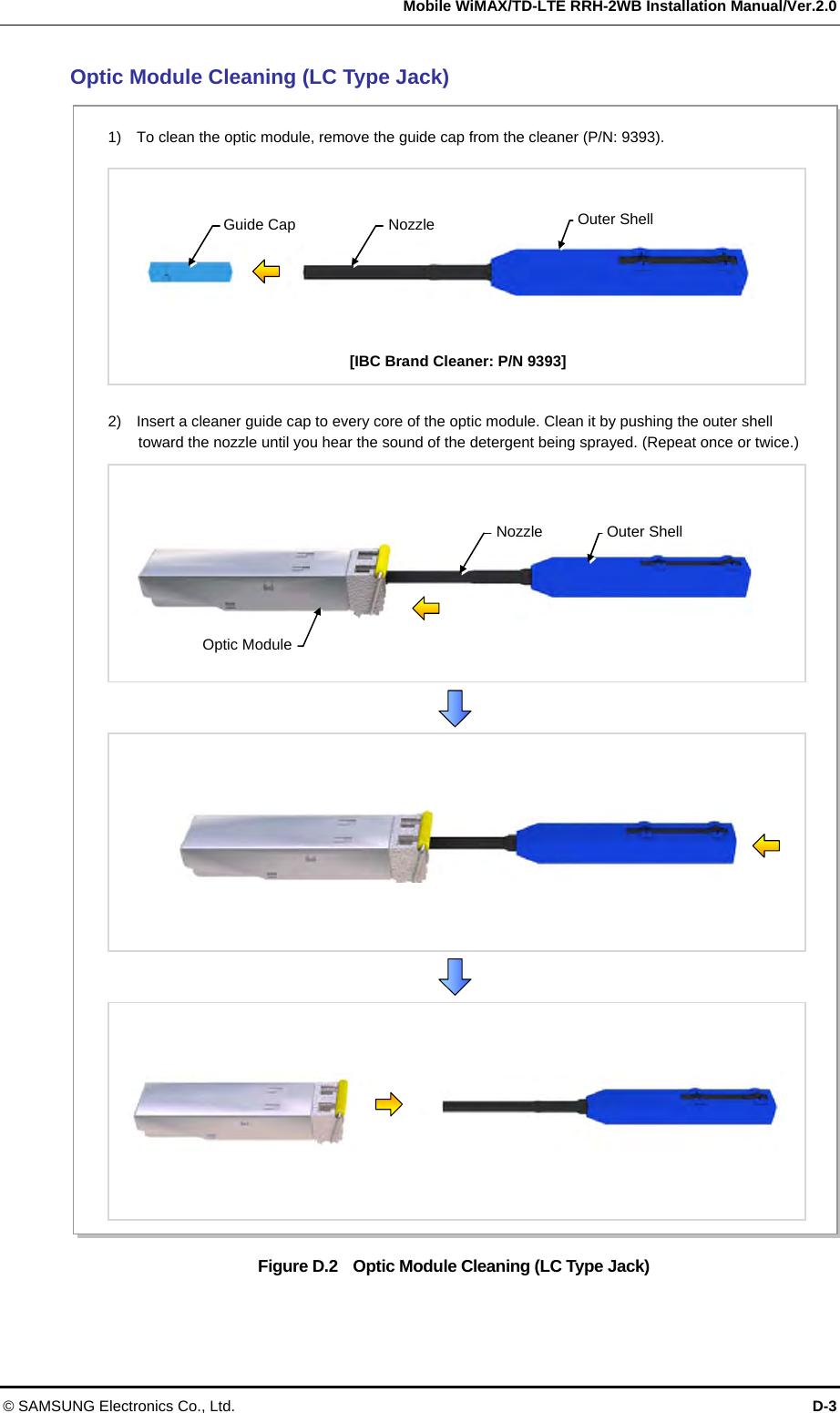 Mobile WiMAX/TD-LTE RRH-2WB Installation Manual/Ver.2.0

Optic Module Cleaning (LC Type Jack)

1) To clean the optic module, remove the guide cap from the cleaner (P/N: 9393).

Guide Cap
Nozzle
Outer Shell

[IBC Brand Cleaner: P/N 9393]

2) Insert a cleaner guide cap to every core of the optic module. Clean it by pushing the outer shell toward the nozzle until you hear the sound of the detergent being sprayed. (Repeat once or twice.)

Nozzle
Outer Shell
Optic Module

Figure D.2 Optic Module Cleaning (LC Type Jack)

© SAMSUNG Electronics Co., Ltd.
D-3