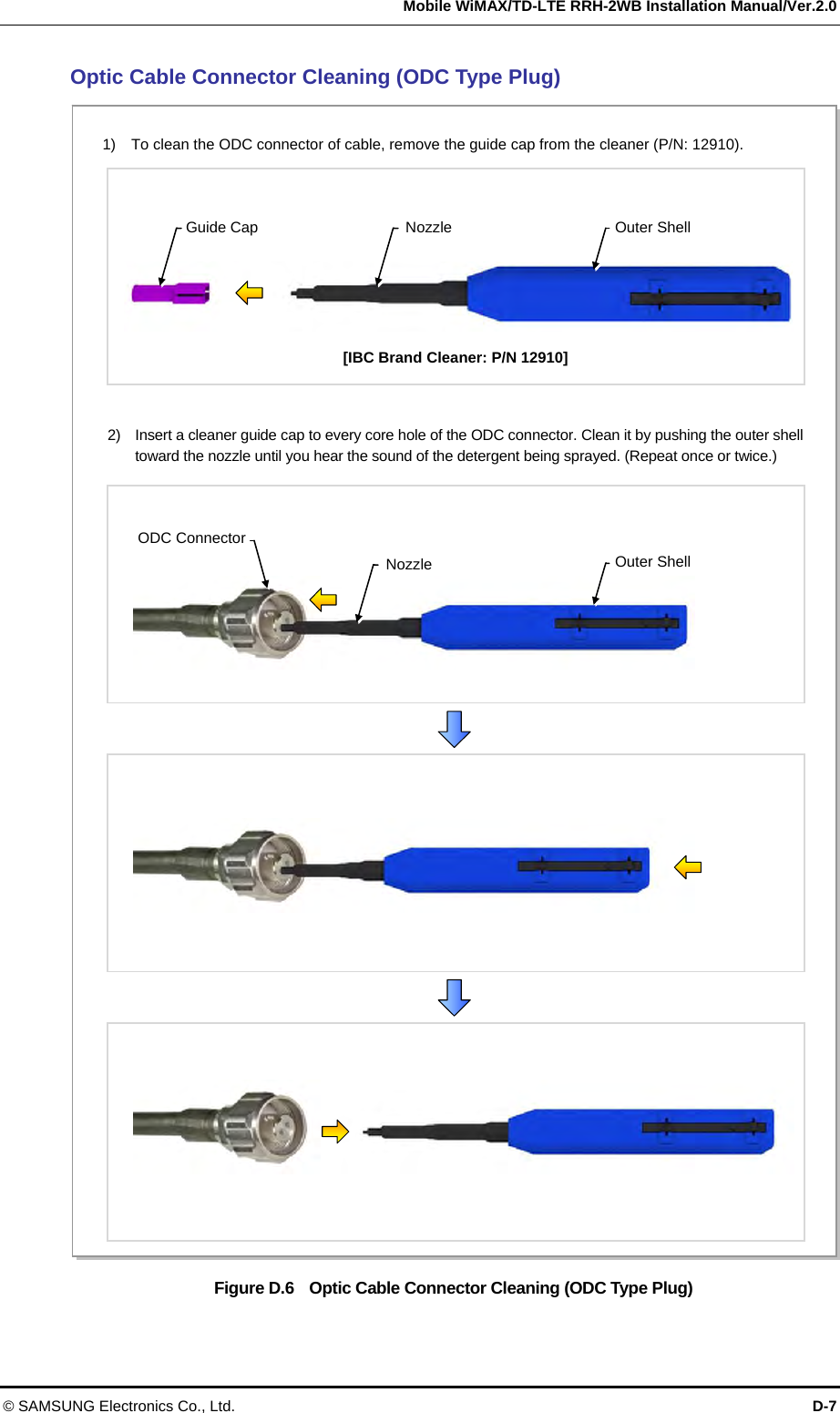 Mobile WiMAX/TD-LTE RRH-2WB Installation Manual/Ver.2.0

Optic Cable Connector Cleaning (ODC Type Plug)

1) To clean the ODC connector of cable, remove the guide cap from the cleaner (P/N: 12910).

Guide Cap
Nozzle
Outer Shell

[IBC Brand Cleaner: P/N 12910]

2) Insert a cleaner guide cap to every core hole of the ODC connector. Clean it by pushing the outer shell toward the nozzle until you hear the sound of the detergent being sprayed. (Repeat once or twice.)

ODC Connector
Nozzle
Outer Shell

Figure D.6 Optic Cable Connector Cleaning (ODC Type Plug)

© SAMSUNG Electronics Co., Ltd.
D-7