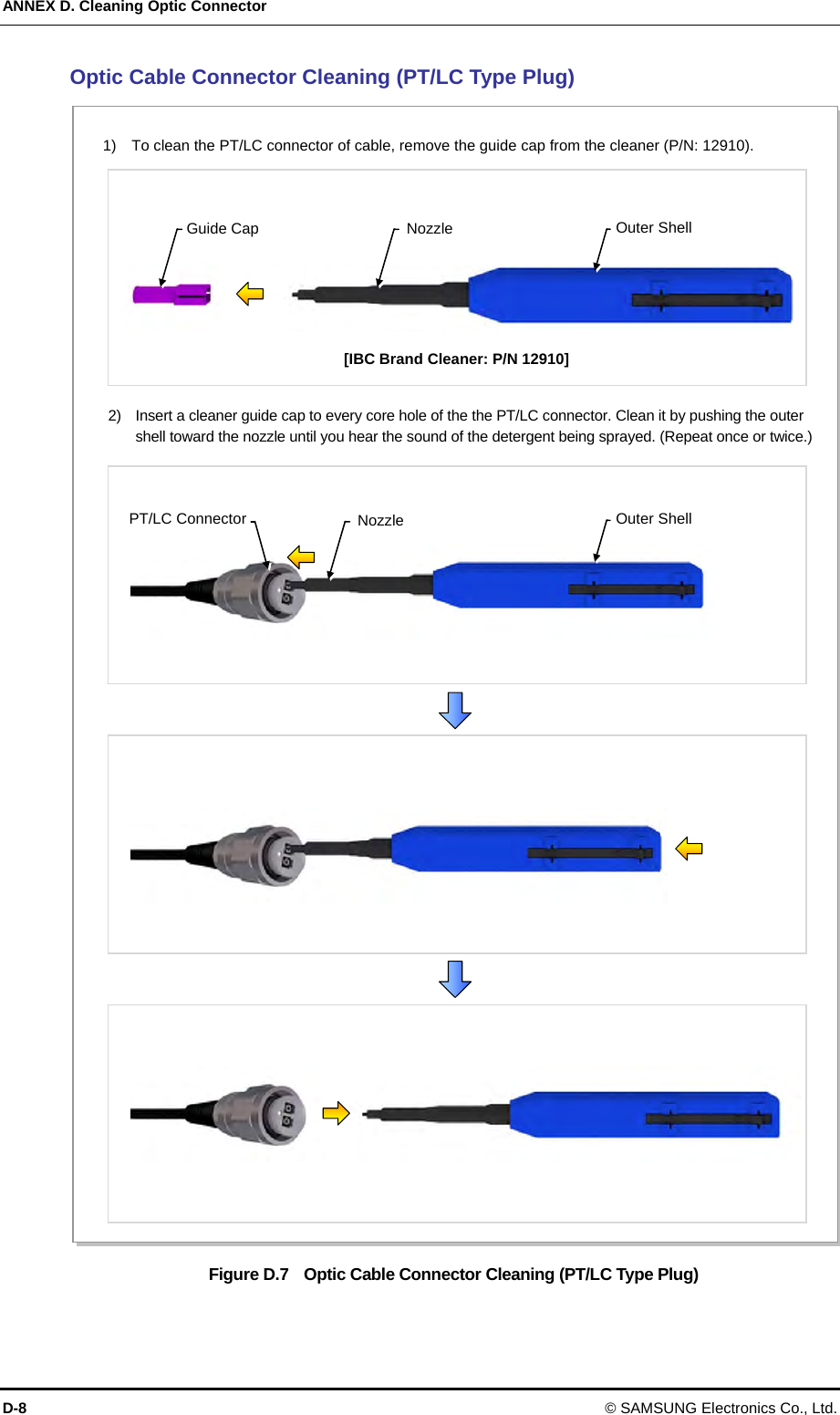 ANNEX D. Cleaning Optic Connector

Optic Cable Connector Cleaning (PT/LC Type Plug)

1) To clean the PT/LC connector of cable, remove the guide cap from the cleaner (P/N: 12910).

Guide Cap

Nozzle

Outer Shell

[IBC Brand Cleaner: P/N 12910]

2) Insert a cleaner guide cap to every core hole of the the PT/LC connector. Clean it by pushing the outer shell toward the nozzle until you hear the sound of the detergent being sprayed. (Repeat once or twice.)

PT/LC Connector

Nozzle

Outer Shell

Figure D.7 Optic Cable Connector Cleaning (PT/LC Type Plug)

D-8

© SAMSUNG Electronics Co., Ltd.