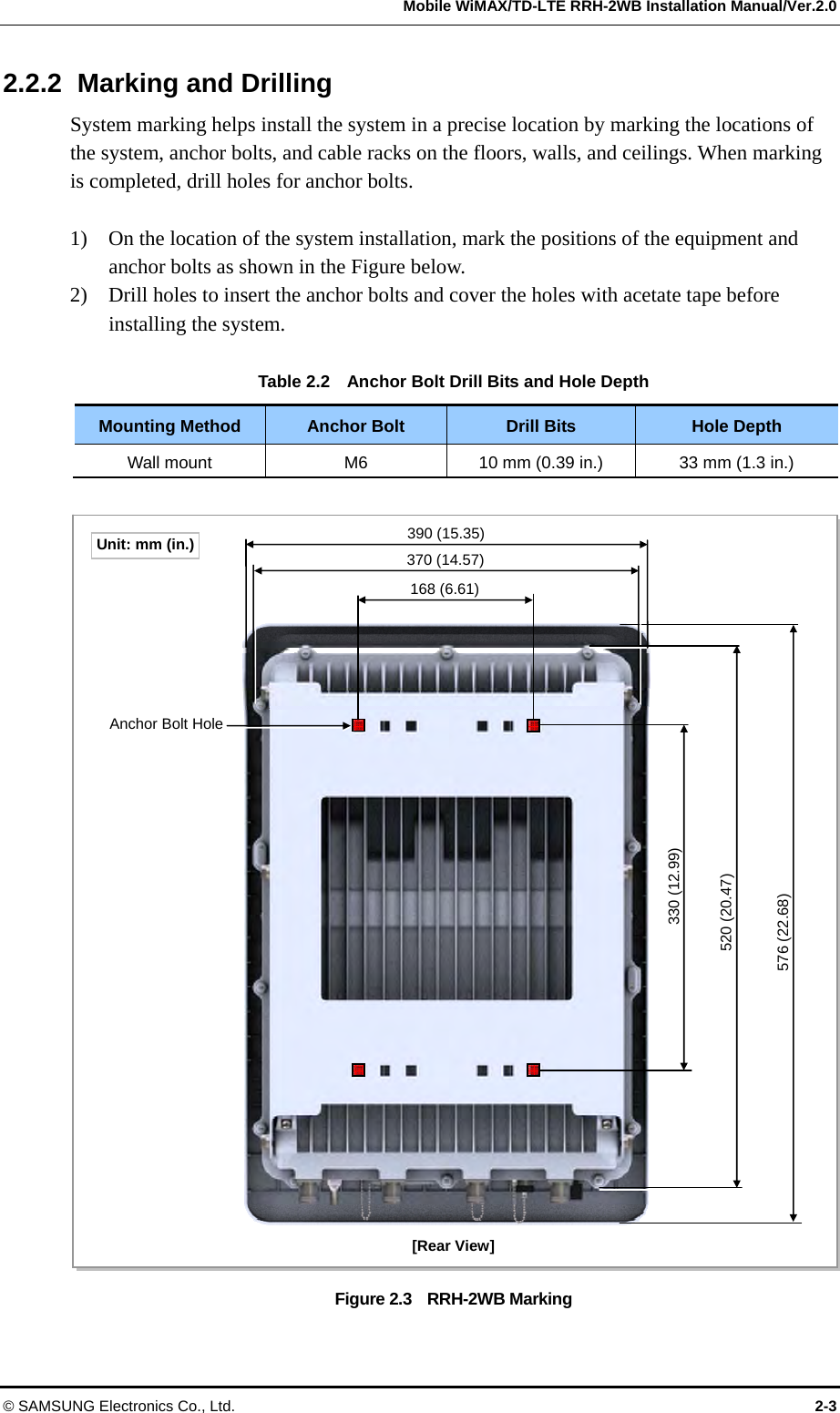 Mobile WiMAX/TD-LTE RRH-2WB Installation Manual/Ver.2.0

2.2.2 Marking and Drilling

System marking helps install the system in a precise location by marking the locations of the system, anchor bolts, and cable racks on the floors, walls, and ceilings. When marking is completed, drill holes for anchor bolts.

1) On the location of the system installation, mark the positions of the equipment and anchor bolts as shown in the Figure below.
2) Drill holes to insert the anchor bolts and cover the holes with acetate tape before installing the system.

Table 2.2 Anchor Bolt Drill Bits and Hole Depth

| Mounting Method | Anchor Bolt | Drill Bits | Hole Depth |
|---|---|---|---|
| Wall mount | M6 | 10 mm (0.39 in.) | 33 mm (1.3 in.) |

Unit: mm (in.)

390 (15.35)

370 (14.57)

168 (6.61)

Anchor Bolt Hole

330 (12.99)

520 (20.47)

576 (22.68)

[Rear View]

Figure 2.3 RRH-2WB Marking

© SAMSUNG Electronics Co., Ltd. 2-3