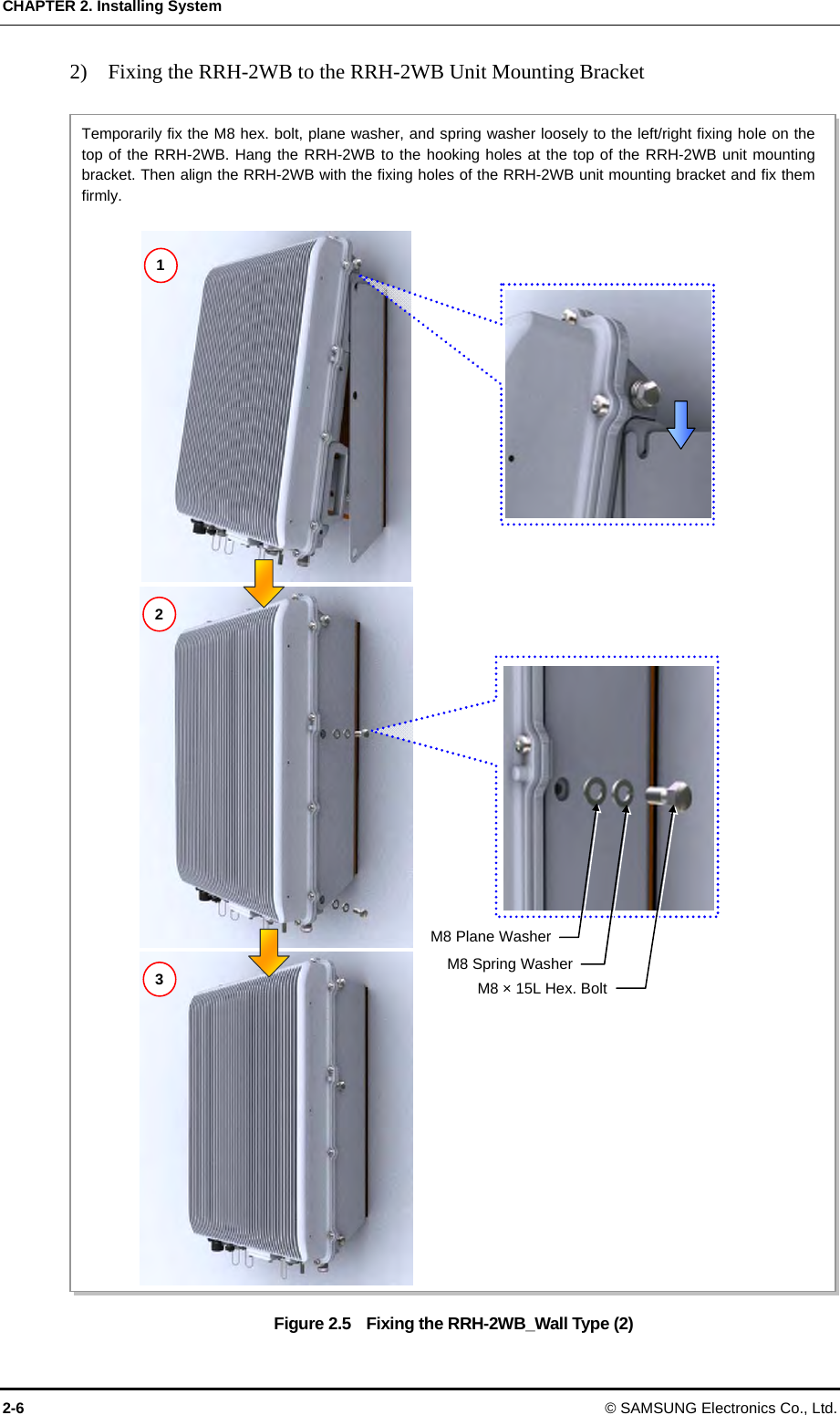 CHAPTER 2. Installing System

2) Fixing the RRH-2WB to the RRH-2WB Unit Mounting Bracket

Temporarily fix the M8 hex. bolt, plane washer, and spring washer loosely to the left/right fixing hole on the top of the RRH-2WB. Hang the RRH-2WB to the hooking holes at the top of the RRH-2WB unit mounting bracket. Then align the RRH-2WB with the fixing holes of the RRH-2WB unit mounting bracket and fix them firmly.

1

2

3

M8 Plane Washer

M8 Spring Washer

M8 × 15L Hex. Bolt

Figure 2.5 Fixing the RRH-2WB_Wall Type (2)

2-6

© SAMSUNG Electronics Co., Ltd.