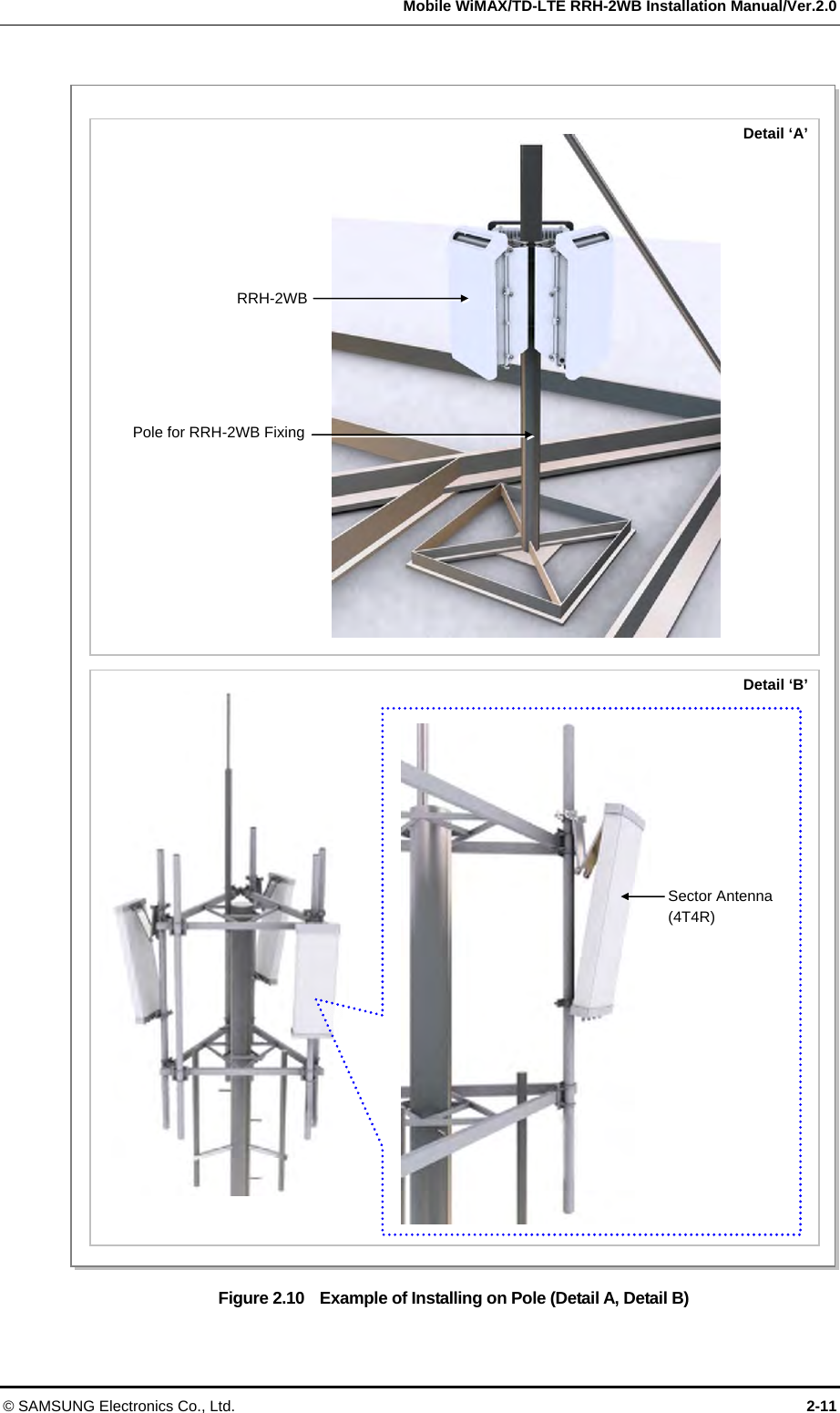 Mobile WiMAX/TD-LTE RRH-2WB Installation Manual/Ver.2.0

Detail ‘A’

RRH-2WB

Pole for RRH-2WB Fixing

Detail ‘B’

Sector Antenna (4T4R)

Figure 2.10 Example of Installing on Pole (Detail A, Detail B)

© SAMSUNG Electronics Co., Ltd.

2-11