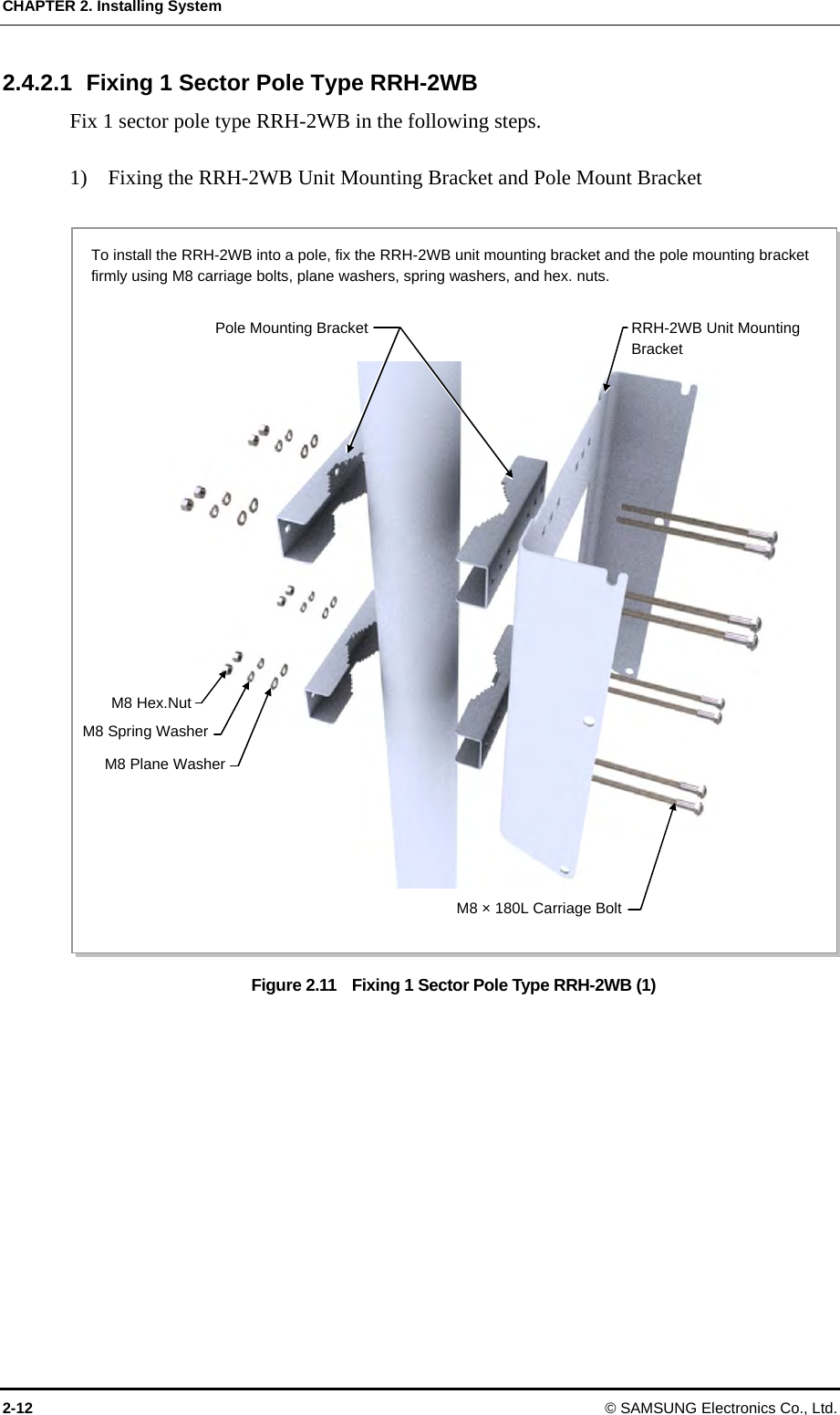 CHAPTER 2. Installing System

2.4.2.1 Fixing 1 Sector Pole Type RRH-2WB

Fix 1 sector pole type RRH-2WB in the following steps.

1) Fixing the RRH-2WB Unit Mounting Bracket and Pole Mount Bracket

To install the RRH-2WB into a pole, fix the RRH-2WB unit mounting bracket and the pole mounting bracket firmly using M8 carriage bolts, plane washers, spring washers, and hex. nuts.

Pole Mounting Bracket

RRH-2WB Unit Mounting Bracket

M8 Hex.Nut

M8 Spring Washer

M8 Plane Washer

M8 × 180L Carriage Bolt

Figure 2.11 Fixing 1 Sector Pole Type RRH-2WB (1)

2-12 © SAMSUNG Electronics Co., Ltd.