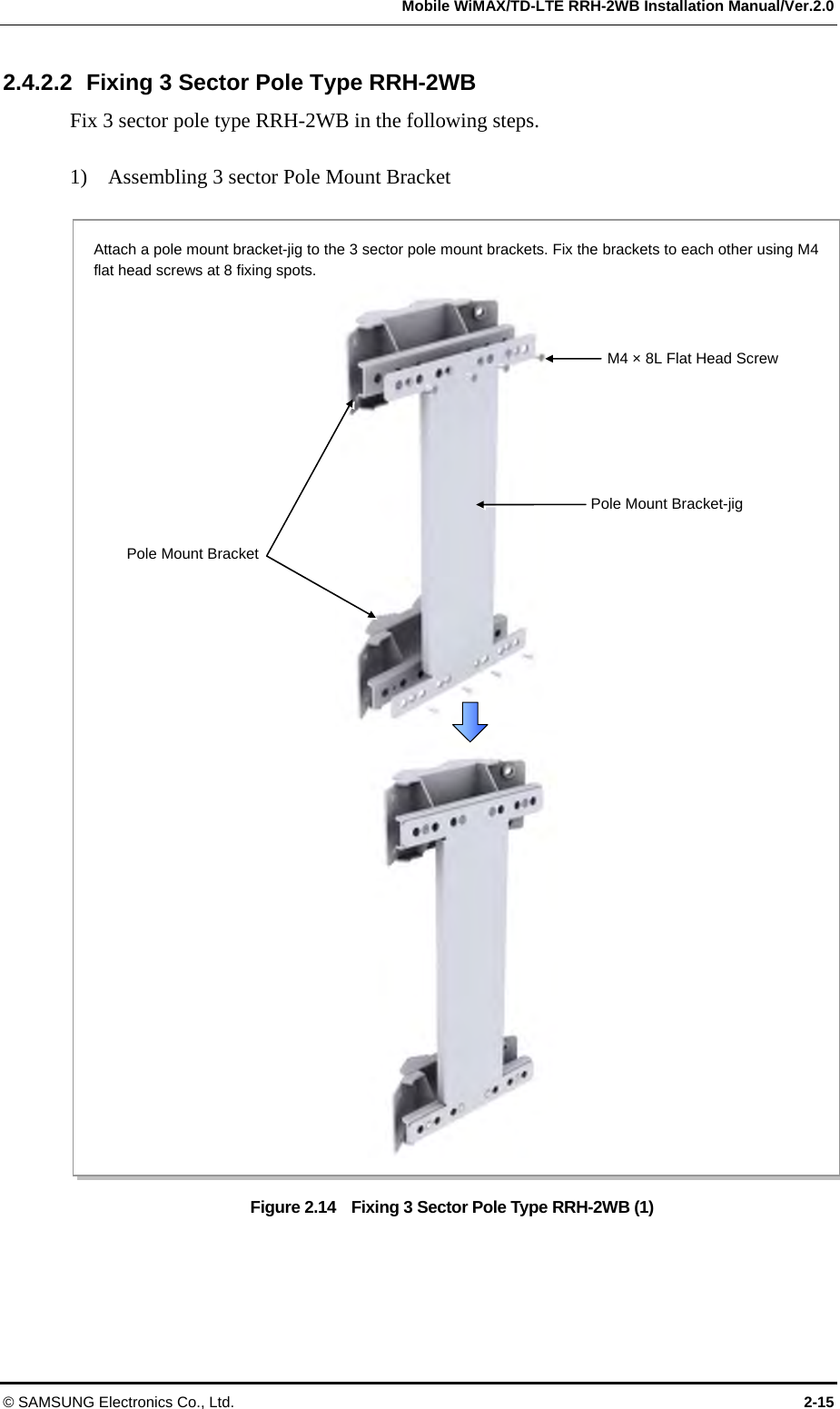 Mobile WiMAX/TD-LTE RRH-2WB Installation Manual/Ver.2.0

2.4.2.2 Fixing 3 Sector Pole Type RRH-2WB

Fix 3 sector pole type RRH-2WB in the following steps.

1) Assembling 3 sector Pole Mount Bracket

Attach a pole mount bracket-jig to the 3 sector pole mount brackets. Fix the brackets to each other using M4 flat head screws at 8 fixing spots.

M4 × 8L Flat Head Screw

Pole Mount Bracket-jig

Pole Mount Bracket

Figure 2.14 Fixing 3 Sector Pole Type RRH-2WB (1)

© SAMSUNG Electronics Co., Ltd.

2-15