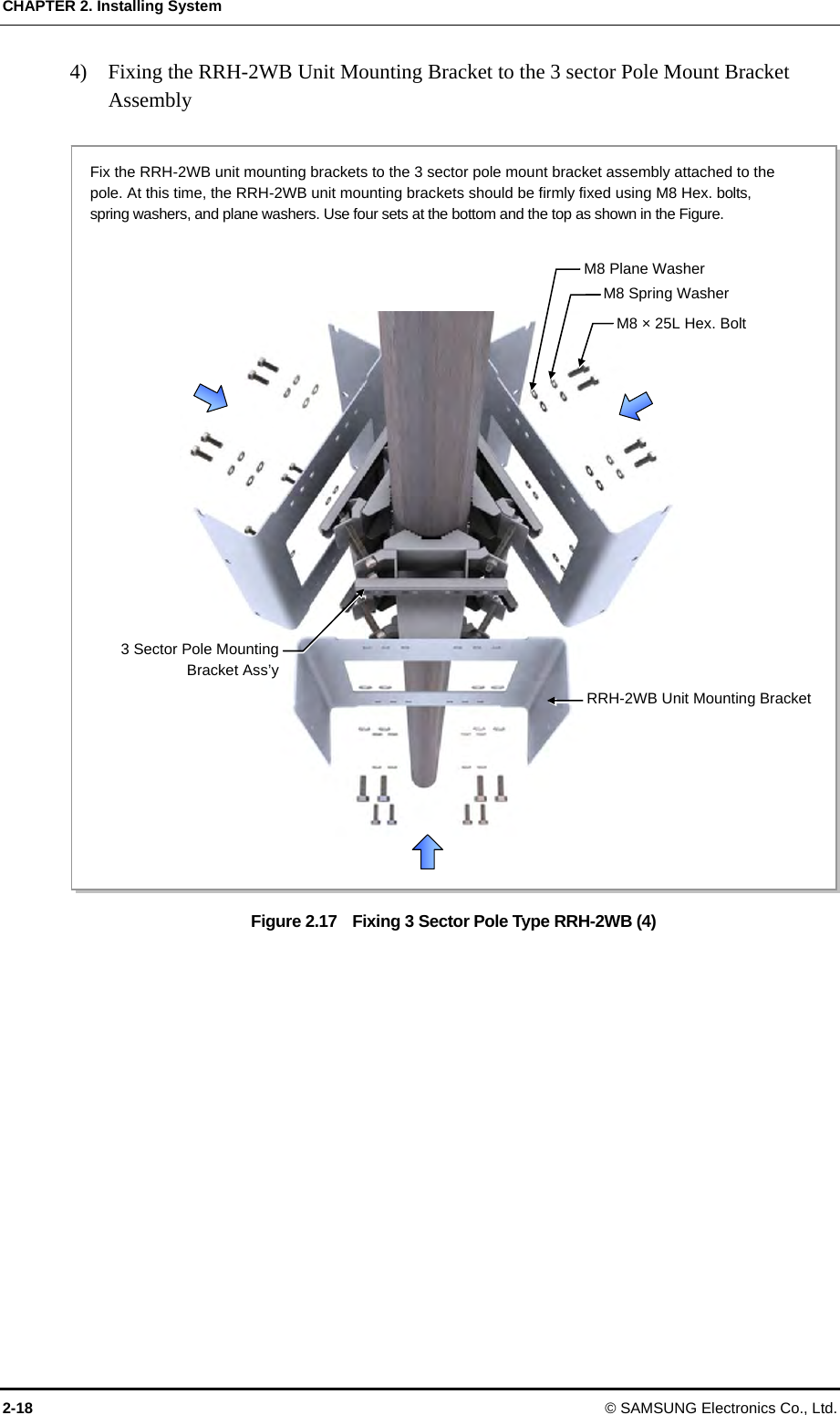 CHAPTER 2. Installing System

4) Fixing the RRH-2WB Unit Mounting Bracket to the 3 sector Pole Mount Bracket Assembly

Fix the RRH-2WB unit mounting brackets to the 3 sector pole mount bracket assembly attached to the pole. At this time, the RRH-2WB unit mounting brackets should be firmly fixed using M8 Hex. bolts, spring washers, and plane washers. Use four sets at the bottom and the top as shown in the Figure.

M8 Plane Washer
M8 Spring Washer
M8 × 25L Hex. Bolt

3 Sector Pole Mounting Bracket Ass'y

RRH-2WB Unit Mounting Bracket

Figure 2.17 Fixing 3 Sector Pole Type RRH-2WB (4)

2-18 © SAMSUNG Electronics Co., Ltd.