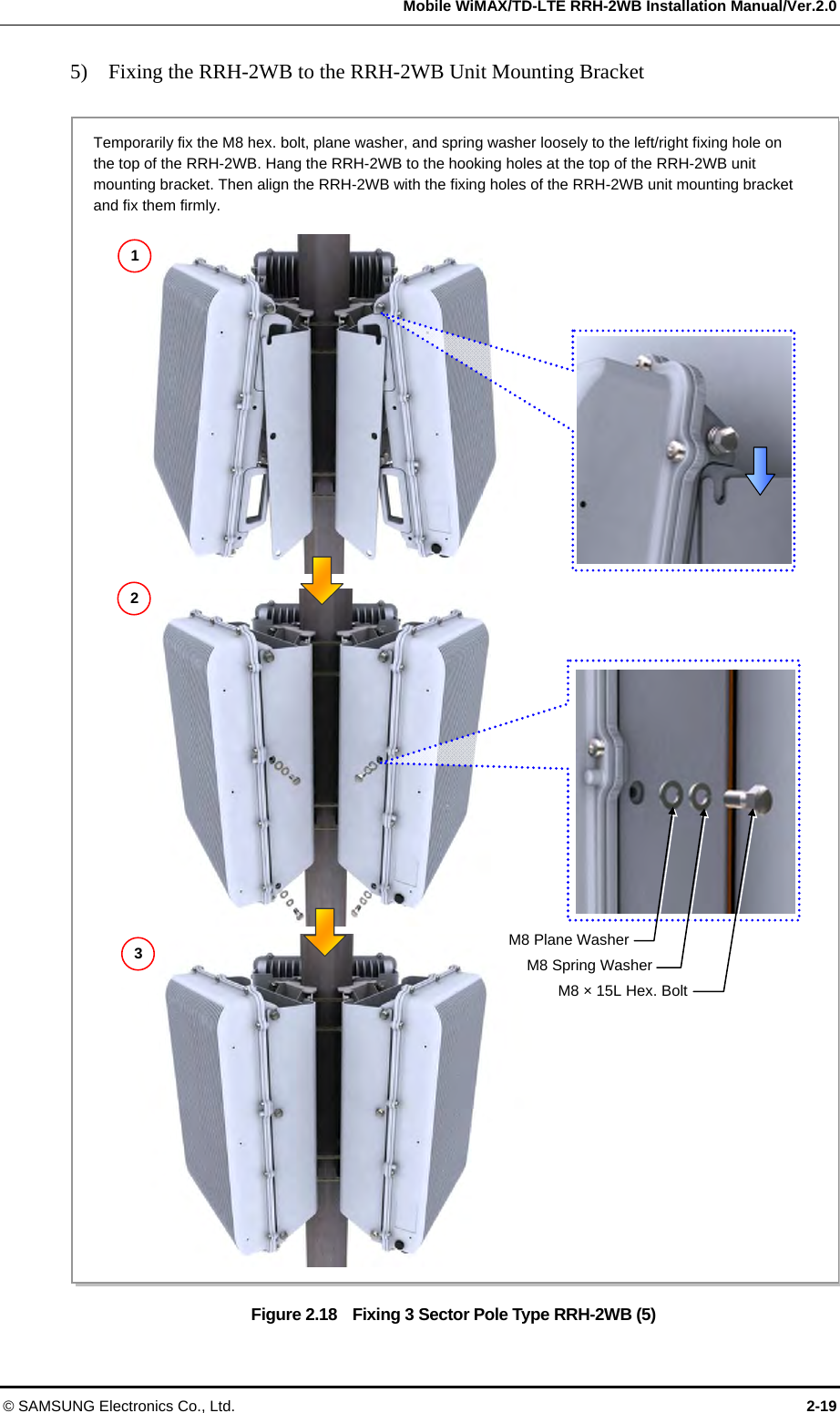 Mobile WiMAX/TD-LTE RRH-2WB Installation Manual/Ver.2.0

5) Fixing the RRH-2WB to the RRH-2WB Unit Mounting Bracket

Temporarily fix the M8 hex. bolt, plane washer, and spring washer loosely to the left/right fixing hole on the top of the RRH-2WB. Hang the RRH-2WB to the hooking holes at the top of the RRH-2WB unit mounting bracket. Then align the RRH-2WB with the fixing holes of the RRH-2WB unit mounting bracket and fix them firmly.

1

2

3

M8 Plane Washer

M8 Spring Washer

M8 × 15L Hex. Bolt

Figure 2.18 Fixing 3 Sector Pole Type RRH-2WB (5)

© SAMSUNG Electronics Co., Ltd.

2-19