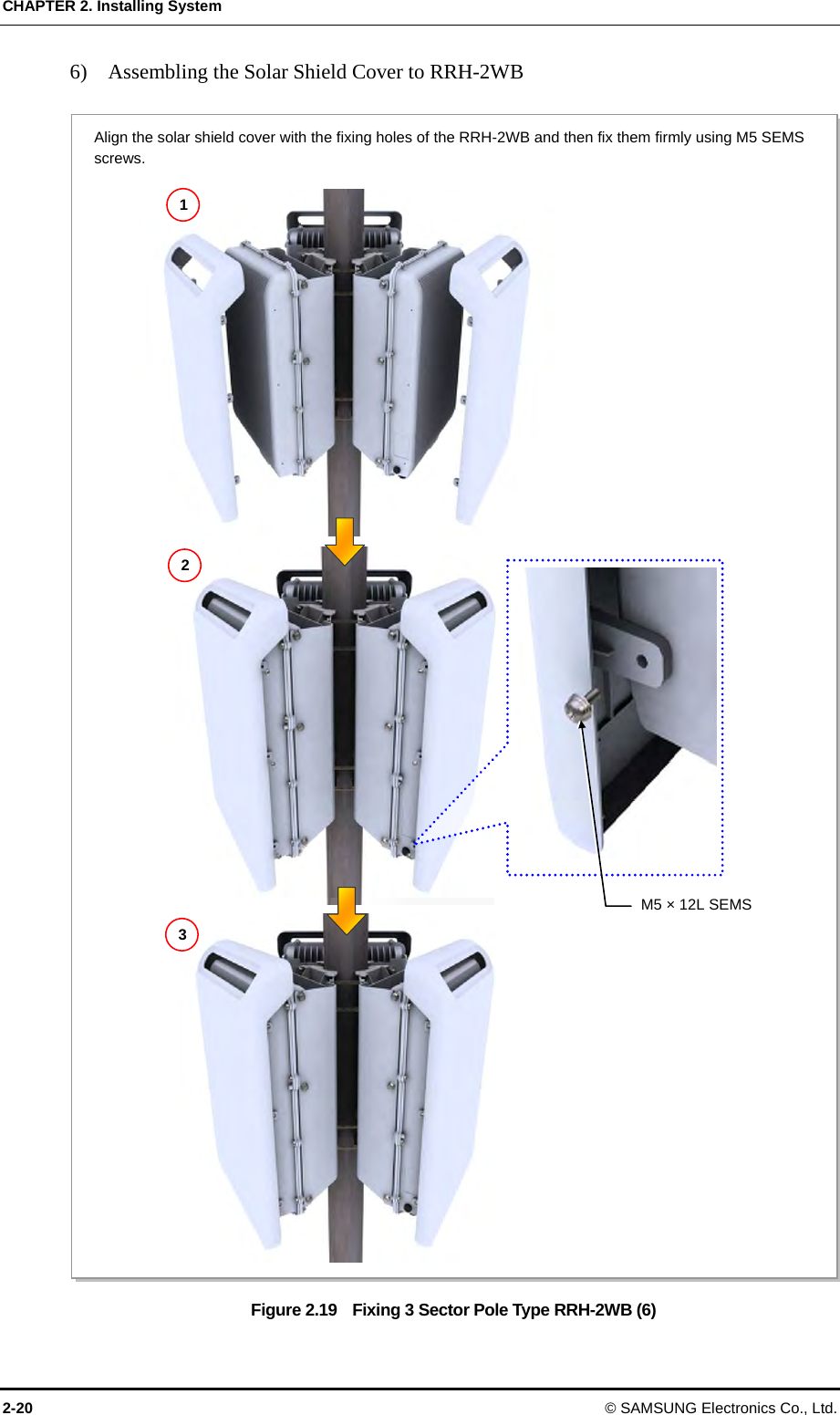 CHAPTER 2. Installing System

6) Assembling the Solar Shield Cover to RRH-2WB

Align the solar shield cover with the fixing holes of the RRH-2WB and then fix them firmly using M5 SEMS screws.

1

2

M5 × 12L SEMS

3

Figure 2.19 Fixing 3 Sector Pole Type RRH-2WB (6)

2-20

© SAMSUNG Electronics Co., Ltd.