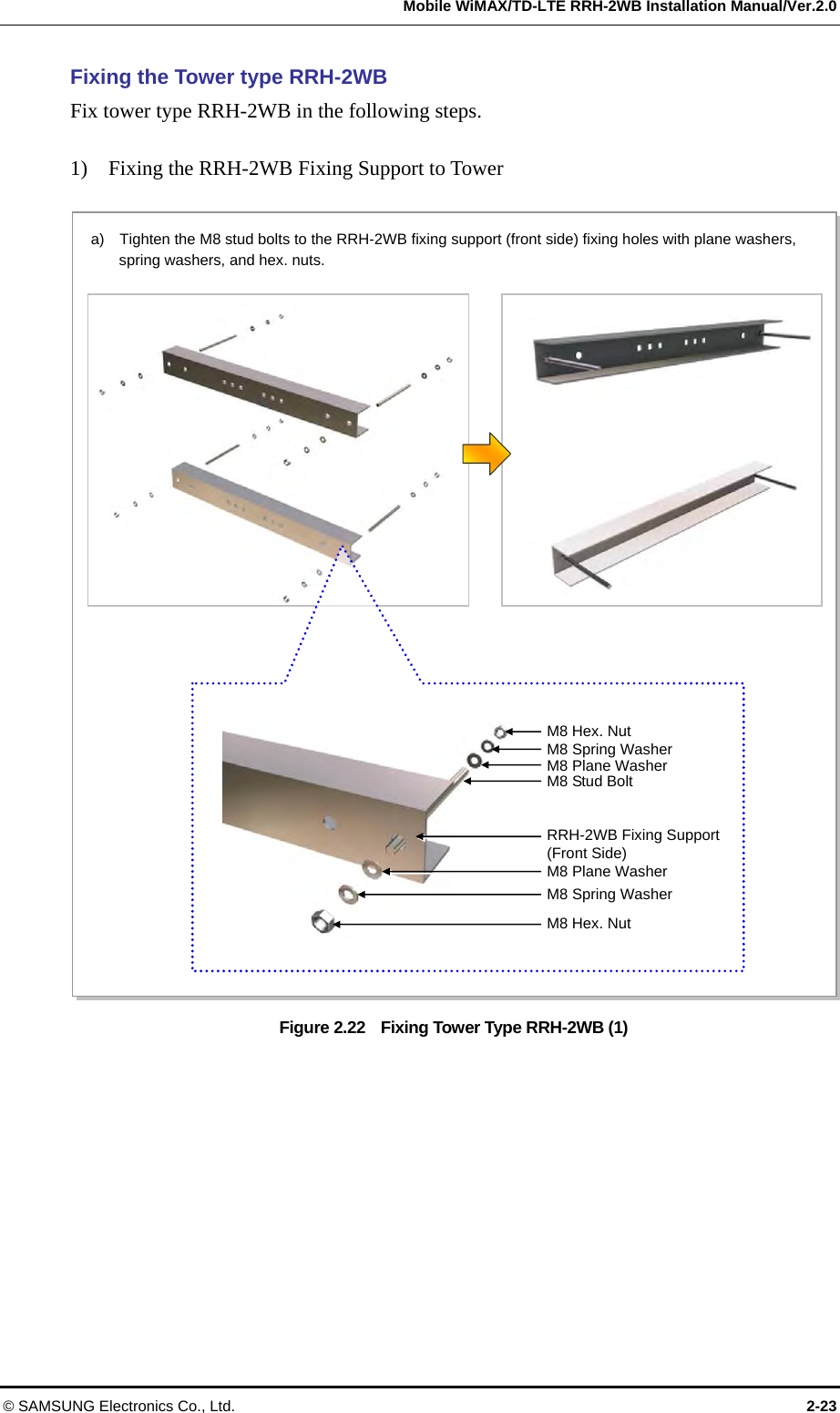 Mobile WiMAX/TD-LTE RRH-2WB Installation Manual/Ver.2.0

Fixing the Tower type RRH-2WB

Fix tower type RRH-2WB in the following steps.

1) Fixing the RRH-2WB Fixing Support to Tower

a) Tighten the M8 stud bolts to the RRH-2WB fixing support (front side) fixing holes with plane washers, spring washers, and hex. nuts.

M8 Hex. Nut
M8 Spring Washer
M8 Plane Washer
M8 Stud Bolt

RRH-2WB Fixing Support (Front Side)
M8 Plane Washer
M8 Spring Washer
M8 Hex. Nut

Figure 2.22 Fixing Tower Type RRH-2WB (1)

© SAMSUNG Electronics Co., Ltd.

2-23