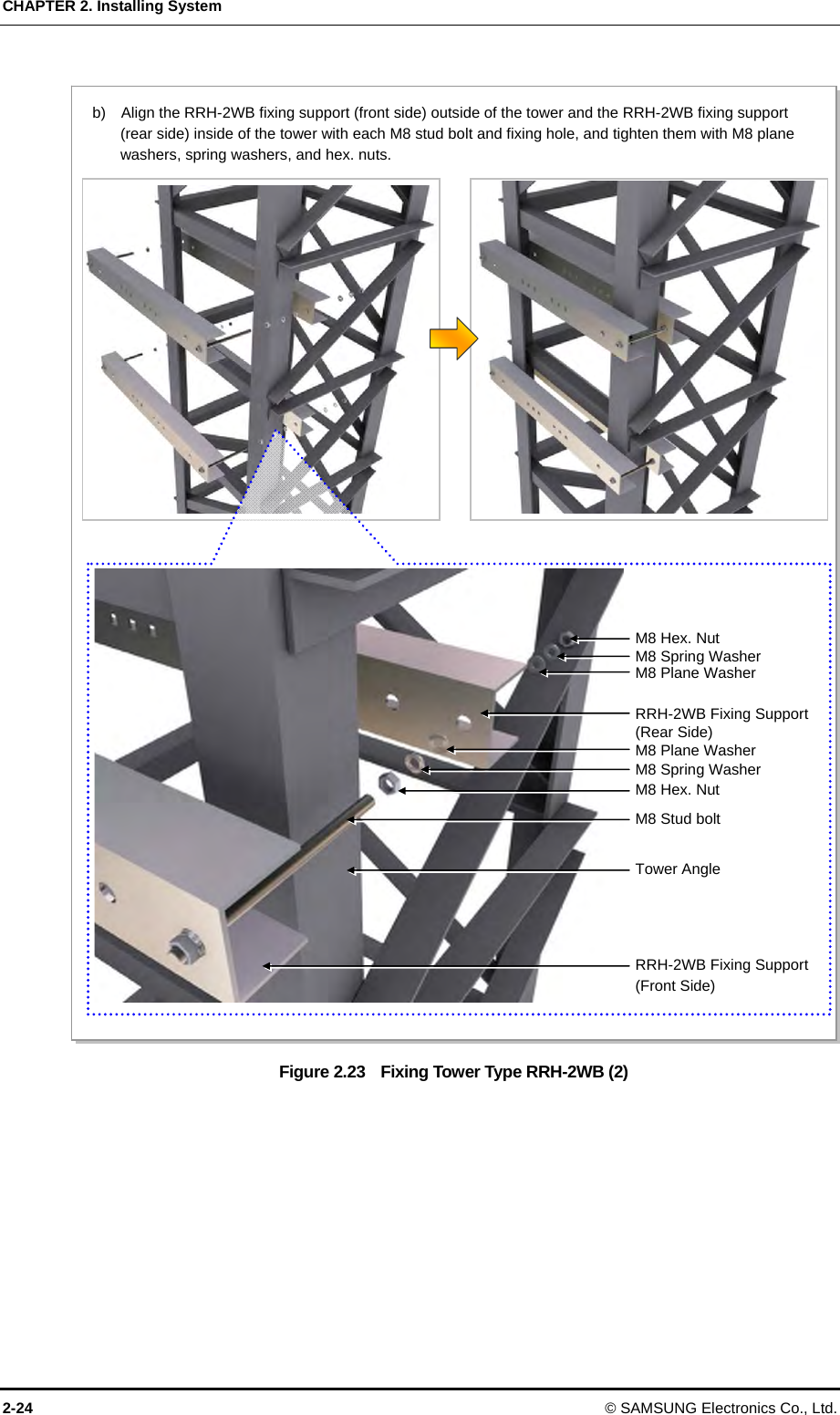 CHAPTER 2. Installing System

b) Align the RRH-2WB fixing support (front side) outside of the tower and the RRH-2WB fixing support (rear side) inside of the tower with each M8 stud bolt and fixing hole, and tighten them with M8 plane washers, spring washers, and hex. nuts.

M8 Hex. Nut
M8 Spring Washer
M8 Plane Washer
RRH-2WB Fixing Support (Rear Side)
M8 Plane Washer
M8 Spring Washer
M8 Hex. Nut
M8 Stud bolt
Tower Angle
RRH-2WB Fixing Support (Front Side)

Figure 2.23 Fixing Tower Type RRH-2WB (2)

2-24 © SAMSUNG Electronics Co., Ltd.