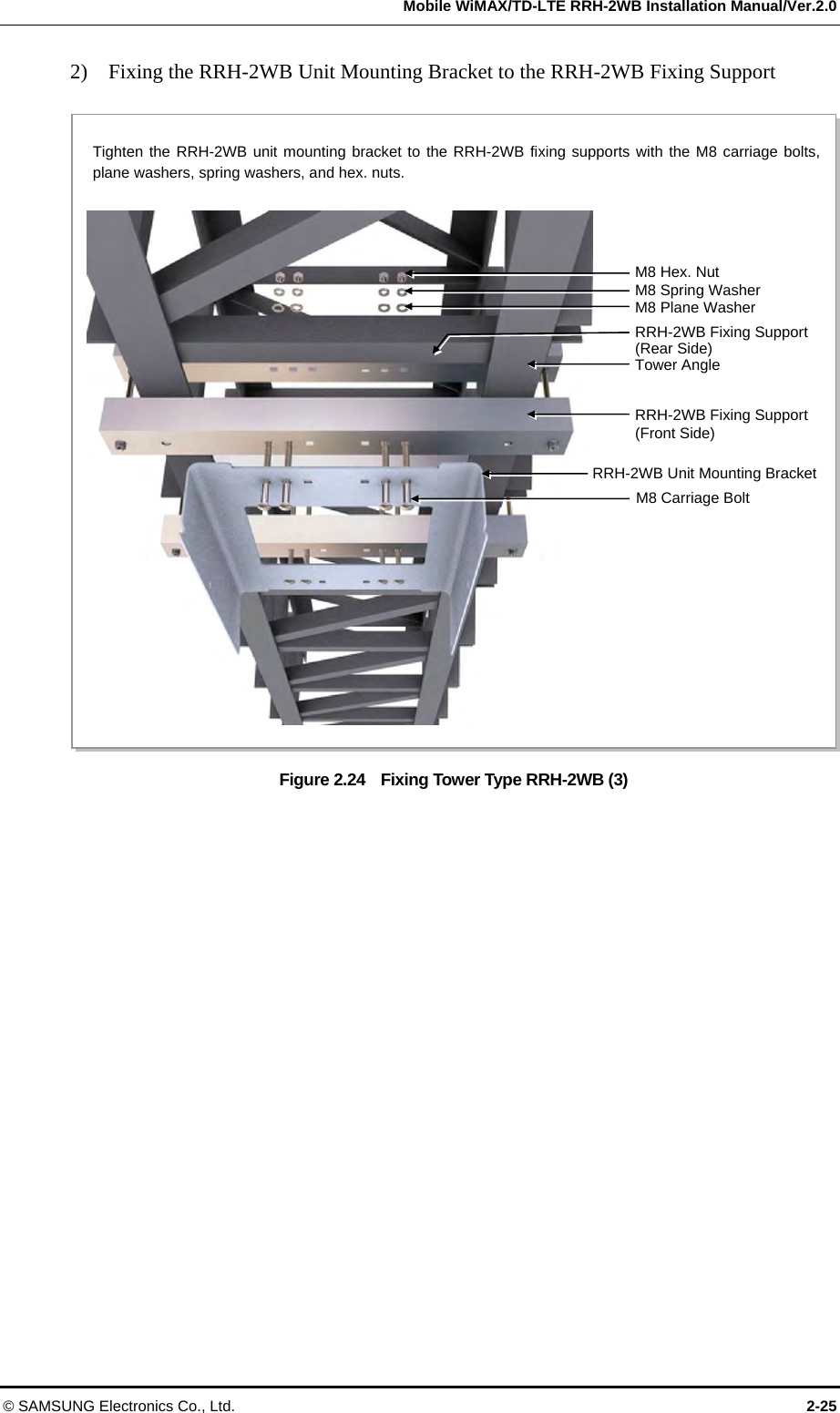 Mobile WiMAX/TD-LTE RRH-2WB Installation Manual/Ver.2.0

2) Fixing the RRH-2WB Unit Mounting Bracket to the RRH-2WB Fixing Support

Tighten the RRH-2WB unit mounting bracket to the RRH-2WB fixing supports with the M8 carriage bolts, plane washers, spring washers, and hex. nuts.

M8 Hex. Nut
M8 Spring Washer
M8 Plane Washer
RRH-2WB Fixing Support (Rear Side)
Tower Angle
RRH-2WB Fixing Support (Front Side)
RRH-2WB Unit Mounting Bracket
M8 Carriage Bolt

Figure 2.24 Fixing Tower Type RRH-2WB (3)

© SAMSUNG Electronics Co., Ltd. 2-25