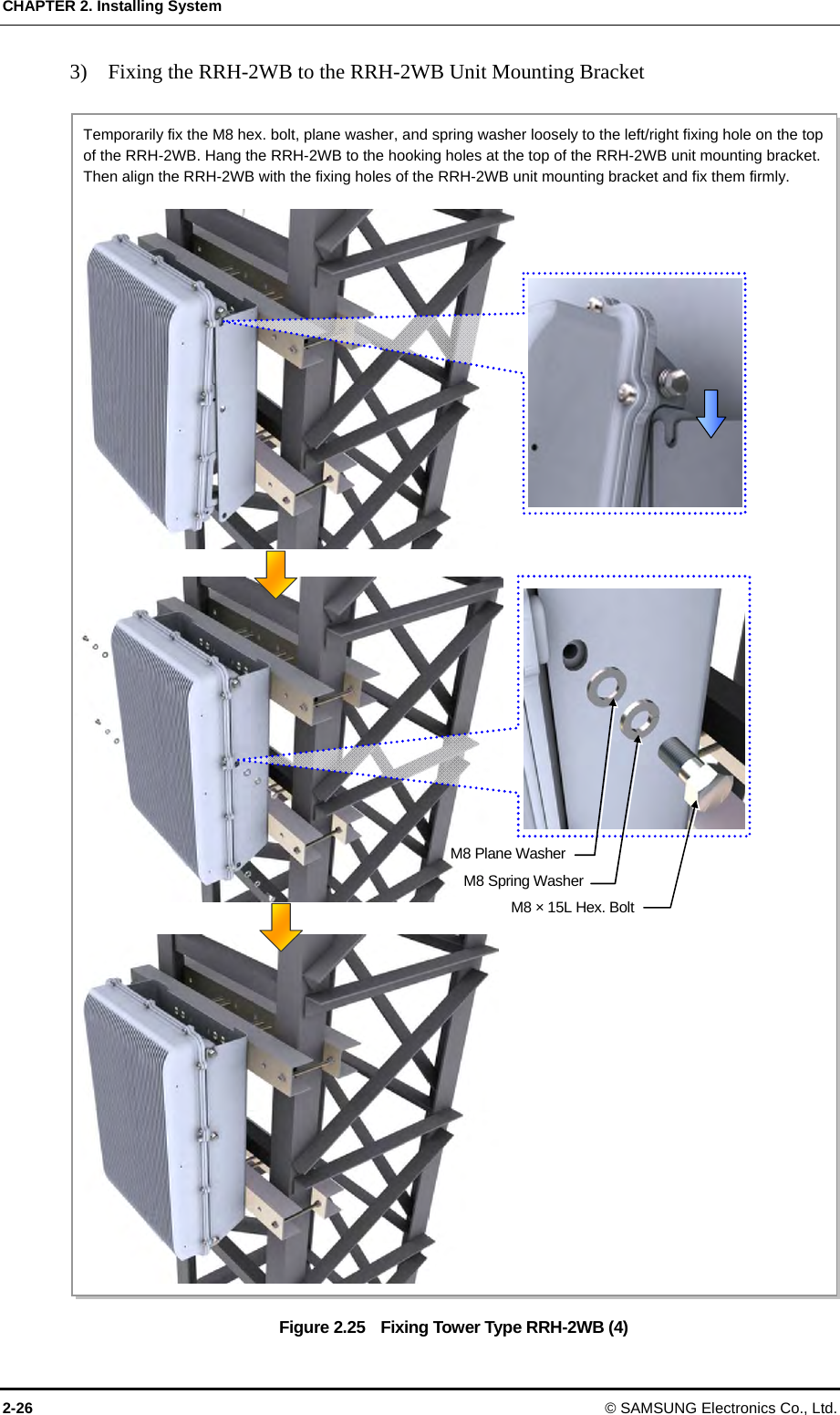 CHAPTER 2. Installing System

3) Fixing the RRH-2WB to the RRH-2WB Unit Mounting Bracket

Temporarily fix the M8 hex. bolt, plane washer, and spring washer loosely to the left/right fixing hole on the top of the RRH-2WB. Hang the RRH-2WB to the hooking holes at the top of the RRH-2WB unit mounting bracket. Then align the RRH-2WB with the fixing holes of the RRH-2WB unit mounting bracket and fix them firmly.

M8 Plane Washer
M8 Spring Washer
M8 × 15L Hex. Bolt

Figure 2.25 Fixing Tower Type RRH-2WB (4)

2-26 © SAMSUNG Electronics Co., Ltd.