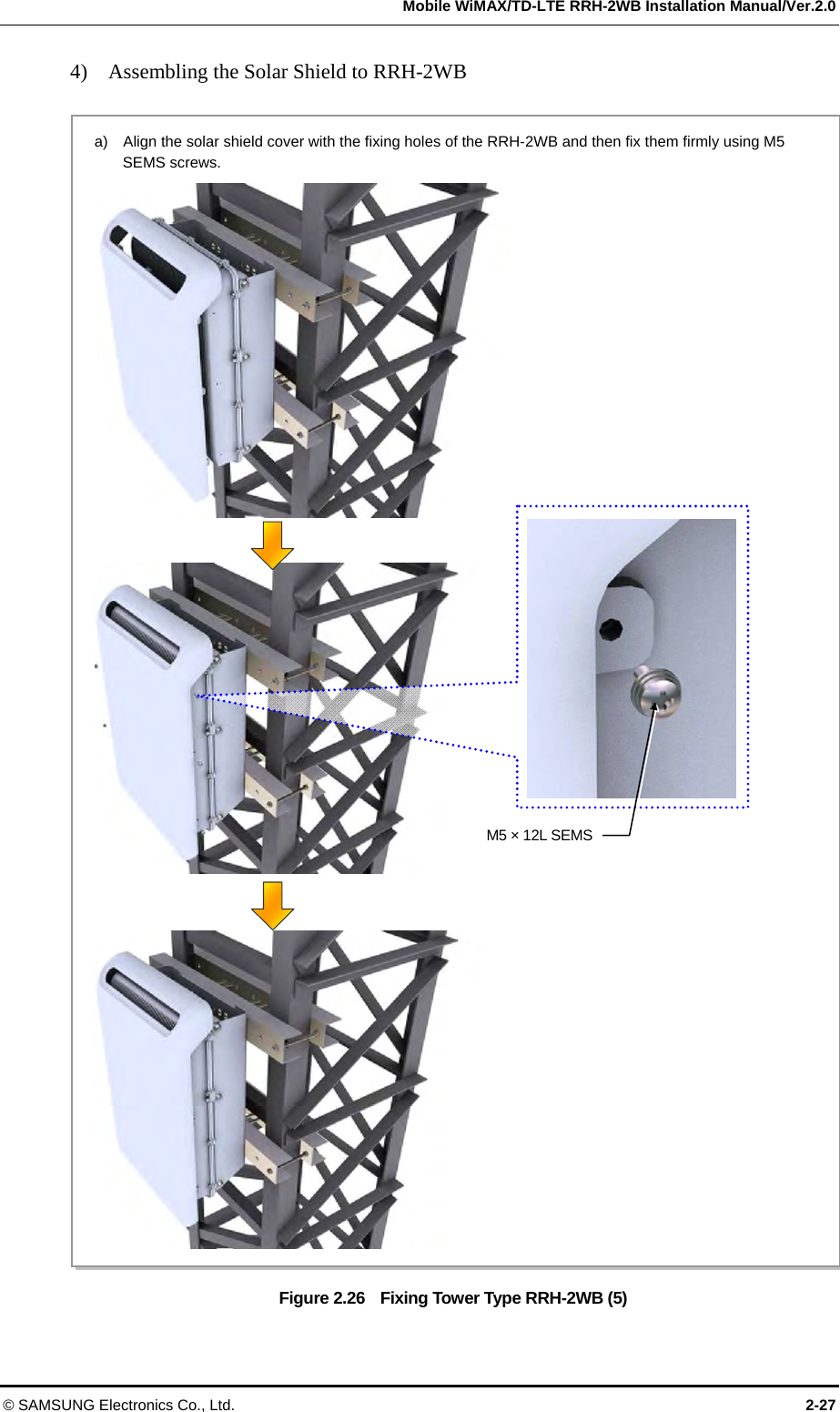 Mobile WiMAX/TD-LTE RRH-2WB Installation Manual/Ver.2.0

4) Assembling the Solar Shield to RRH-2WB

a) Align the solar shield cover with the fixing holes of the RRH-2WB and then fix them firmly using M5 SEMS screws.

M5 × 12L SEMS

Figure 2.26 Fixing Tower Type RRH-2WB (5)

© SAMSUNG Electronics Co., Ltd.

2-27