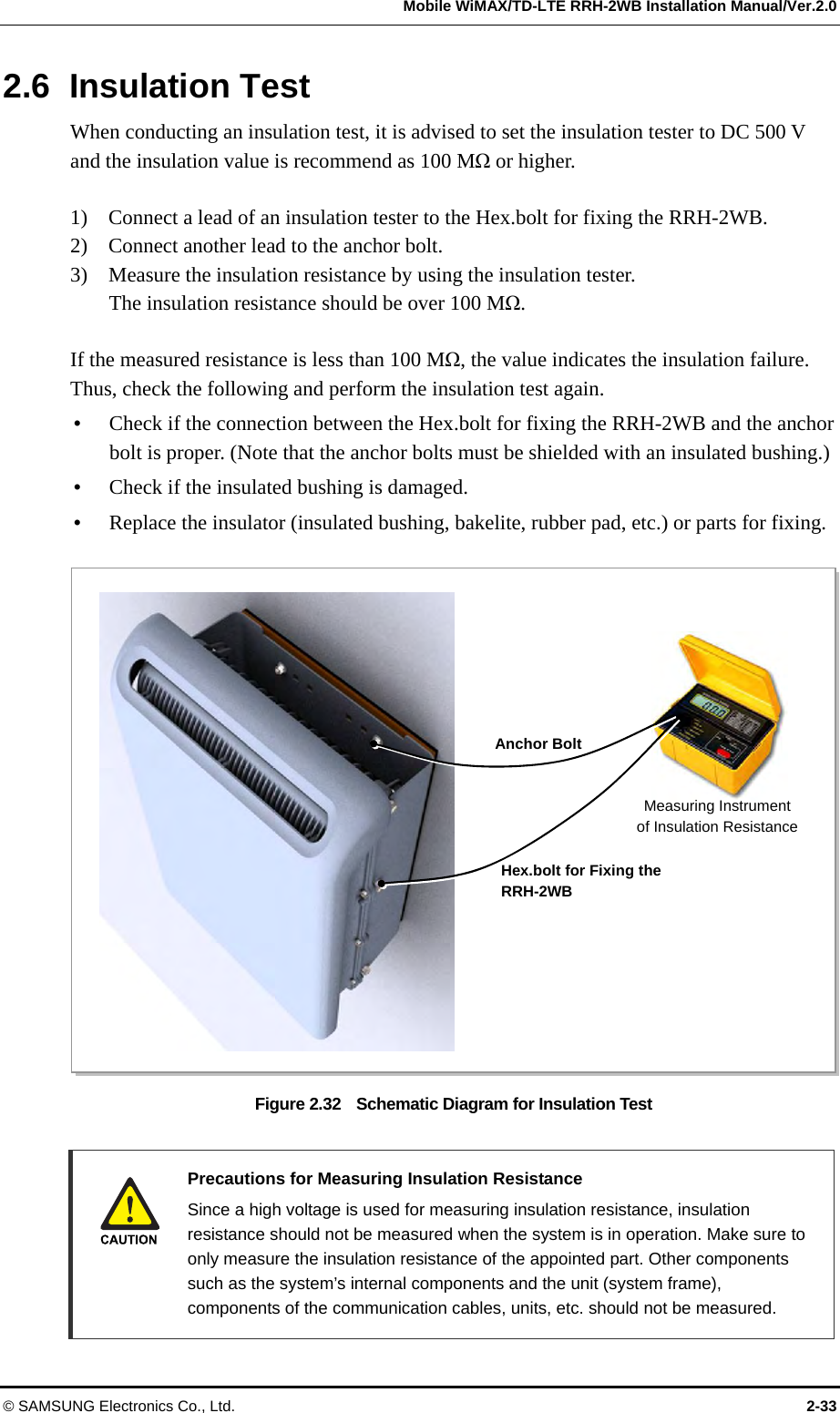 Mobile WiMAX/TD-LTE RRH-2WB Installation Manual/Ver.2.0

2.6 Insulation Test

When conducting an insulation test, it is advised to set the insulation tester to DC 500 V and the insulation value is recommend as 100 MΩ or higher.

1) Connect a lead of an insulation tester to the Hex.bolt for fixing the RRH-2WB.
2) Connect another lead to the anchor bolt.
3) Measure the insulation resistance by using the insulation tester.
The insulation resistance should be over 100 MΩ.

If the measured resistance is less than 100 MΩ, the value indicates the insulation failure. Thus, check the following and perform the insulation test again.
• Check if the connection between the Hex.bolt for fixing the RRH-2WB and the anchor bolt is proper. (Note that the anchor bolts must be shielded with an insulated bushing.)
• Check if the insulated bushing is damaged.
• Replace the insulator (insulated bushing, bakelite, rubber pad, etc.) or parts for fixing.

Anchor Bolt

Measuring Instrument of Insulation Resistance

Hex.bolt for Fixing the RRH-2WB

Figure 2.32 Schematic Diagram for Insulation Test

CAUTION

Precautions for Measuring Insulation Resistance
Since a high voltage is used for measuring insulation resistance, insulation resistance should not be measured when the system is in operation. Make sure to only measure the insulation resistance of the appointed part. Other components such as the system's internal components and the unit (system frame), components of the communication cables, units, etc. should not be measured.

© SAMSUNG Electronics Co., Ltd. 2-33