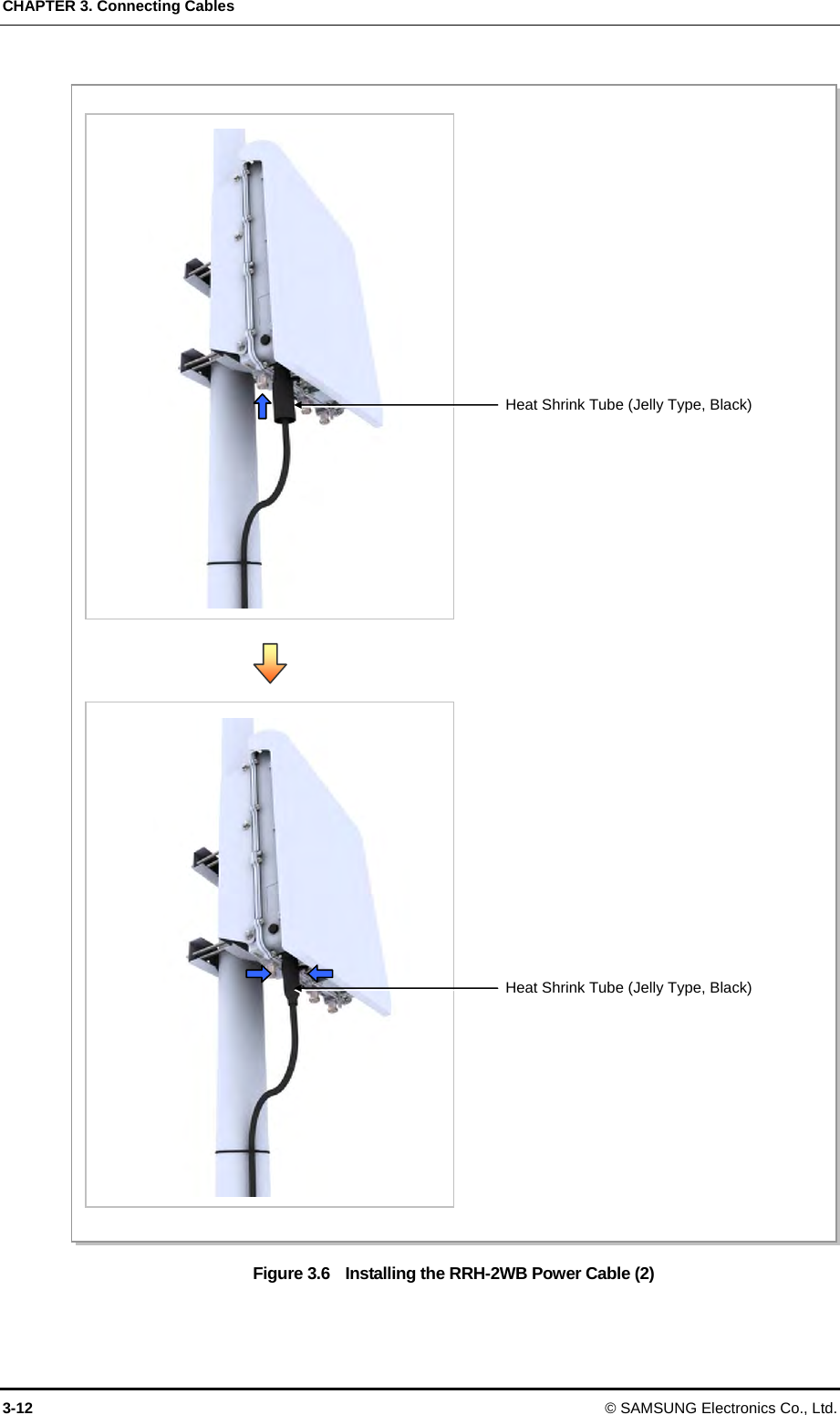 CHAPTER 3. Connecting Cables

Heat Shrink Tube (Jelly Type, Black)

Heat Shrink Tube (Jelly Type, Black)

Figure 3.6 Installing the RRH-2WB Power Cable (2)

3-12

© SAMSUNG Electronics Co., Ltd.