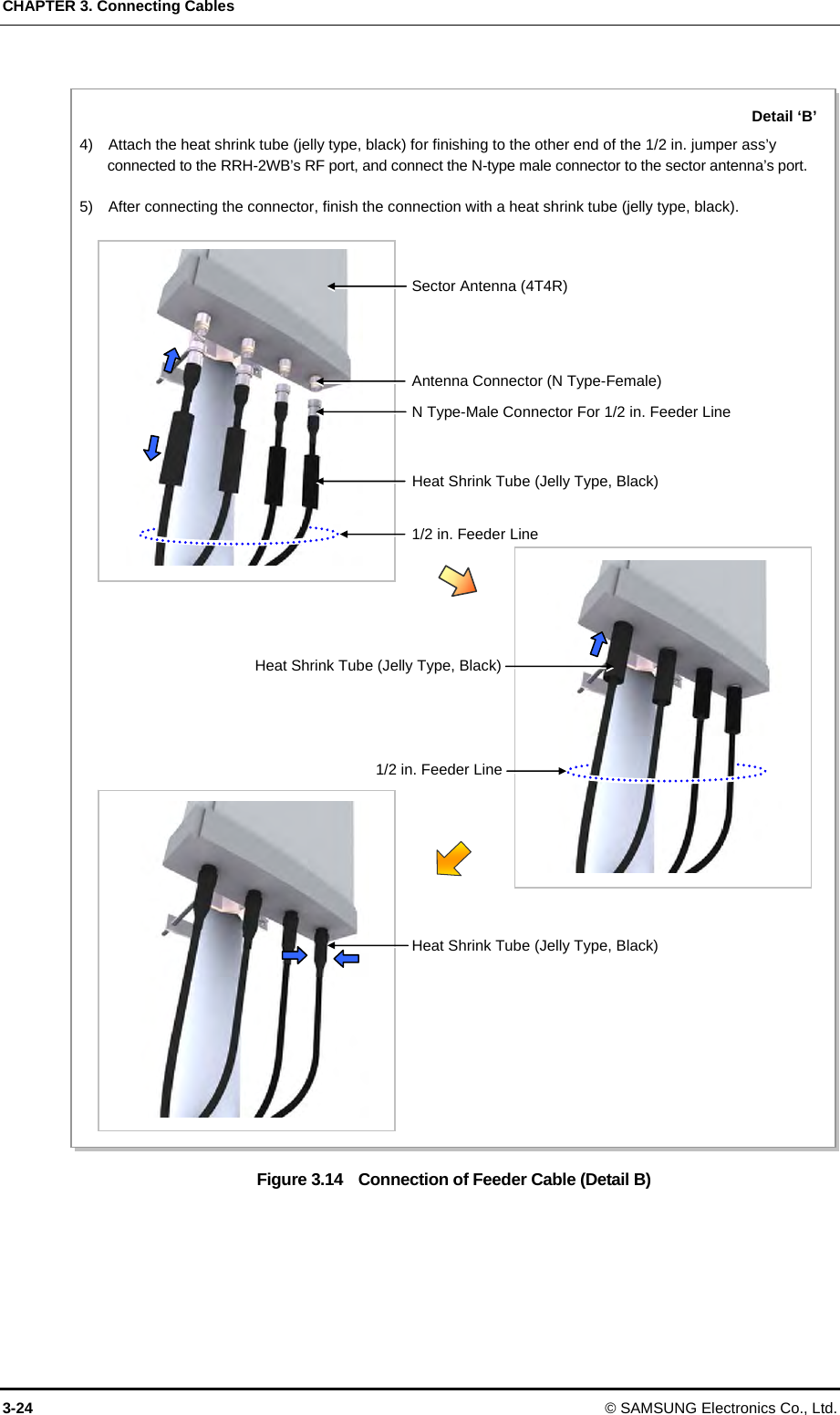 CHAPTER 3. Connecting Cables

Detail ‘B’

4) Attach the heat shrink tube (jelly type, black) for finishing to the other end of the 1/2 in. jumper ass’y connected to the RRH-2WB’s RF port, and connect the N-type male connector to the sector antenna’s port.

5) After connecting the connector, finish the connection with a heat shrink tube (jelly type, black).

Sector Antenna (4T4R)

Antenna Connector (N Type-Female)

N Type-Male Connector For 1/2 in. Feeder Line

Heat Shrink Tube (Jelly Type, Black)

1/2 in. Feeder Line

Heat Shrink Tube (Jelly Type, Black)

1/2 in. Feeder Line

Heat Shrink Tube (Jelly Type, Black)

Figure 3.14 Connection of Feeder Cable (Detail B)

3-24 © SAMSUNG Electronics Co., Ltd.