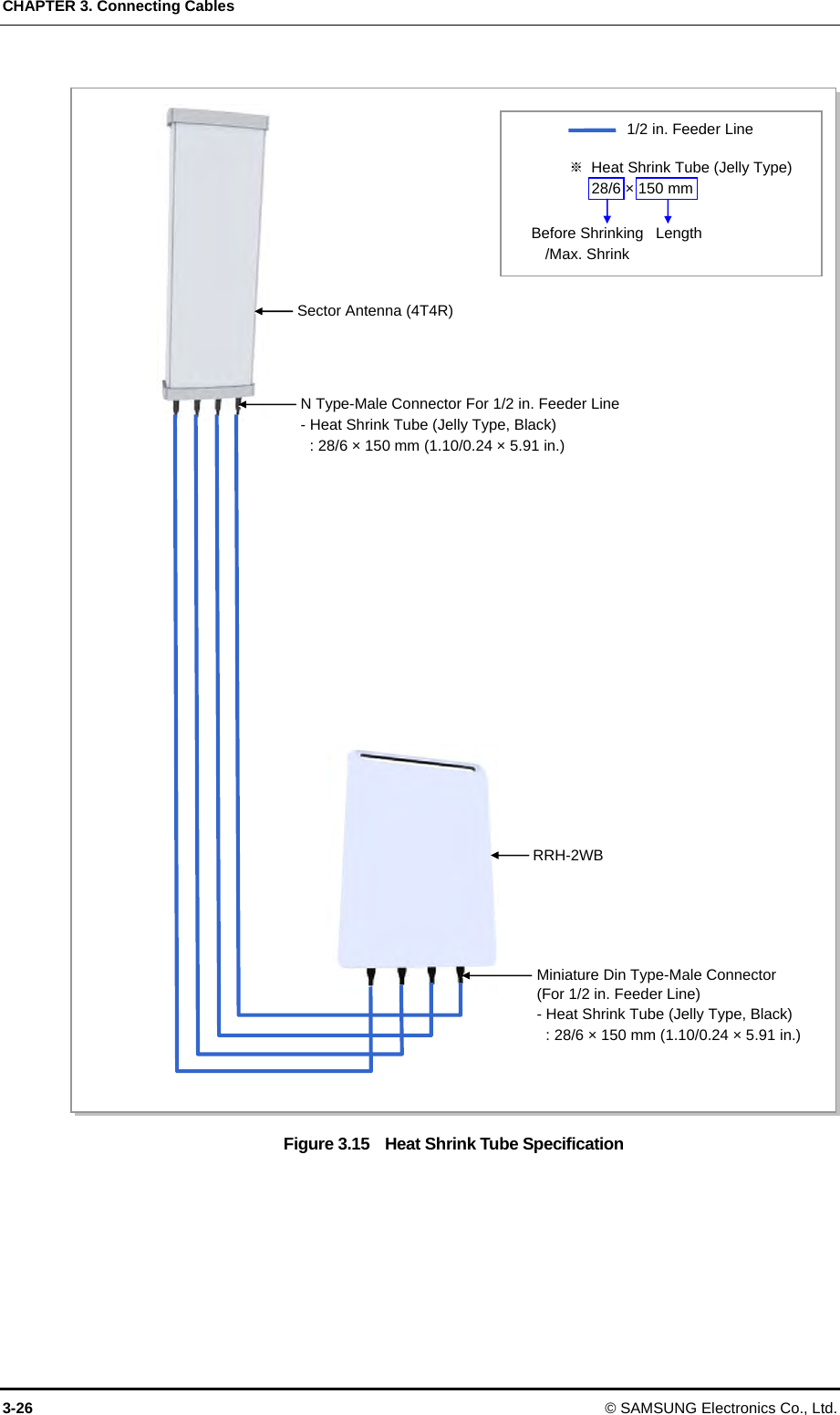 CHAPTER 3. Connecting Cables

1/2 in. Feeder Line

※ Heat Shrink Tube (Jelly Type)
28/6 × 150 mm

Before Shrinking /Max. Shrink

Length

Sector Antenna (4T4R)

N Type-Male Connector For 1/2 in. Feeder Line
- Heat Shrink Tube (Jelly Type, Black)
: 28/6 × 150 mm (1.10/0.24 × 5.91 in.)

RRH-2WB

Miniature Din Type-Male Connector
(For 1/2 in. Feeder Line)
- Heat Shrink Tube (Jelly Type, Black)
: 28/6 × 150 mm (1.10/0.24 × 5.91 in.)

Figure 3.15 Heat Shrink Tube Specification

3-26

© SAMSUNG Electronics Co., Ltd.