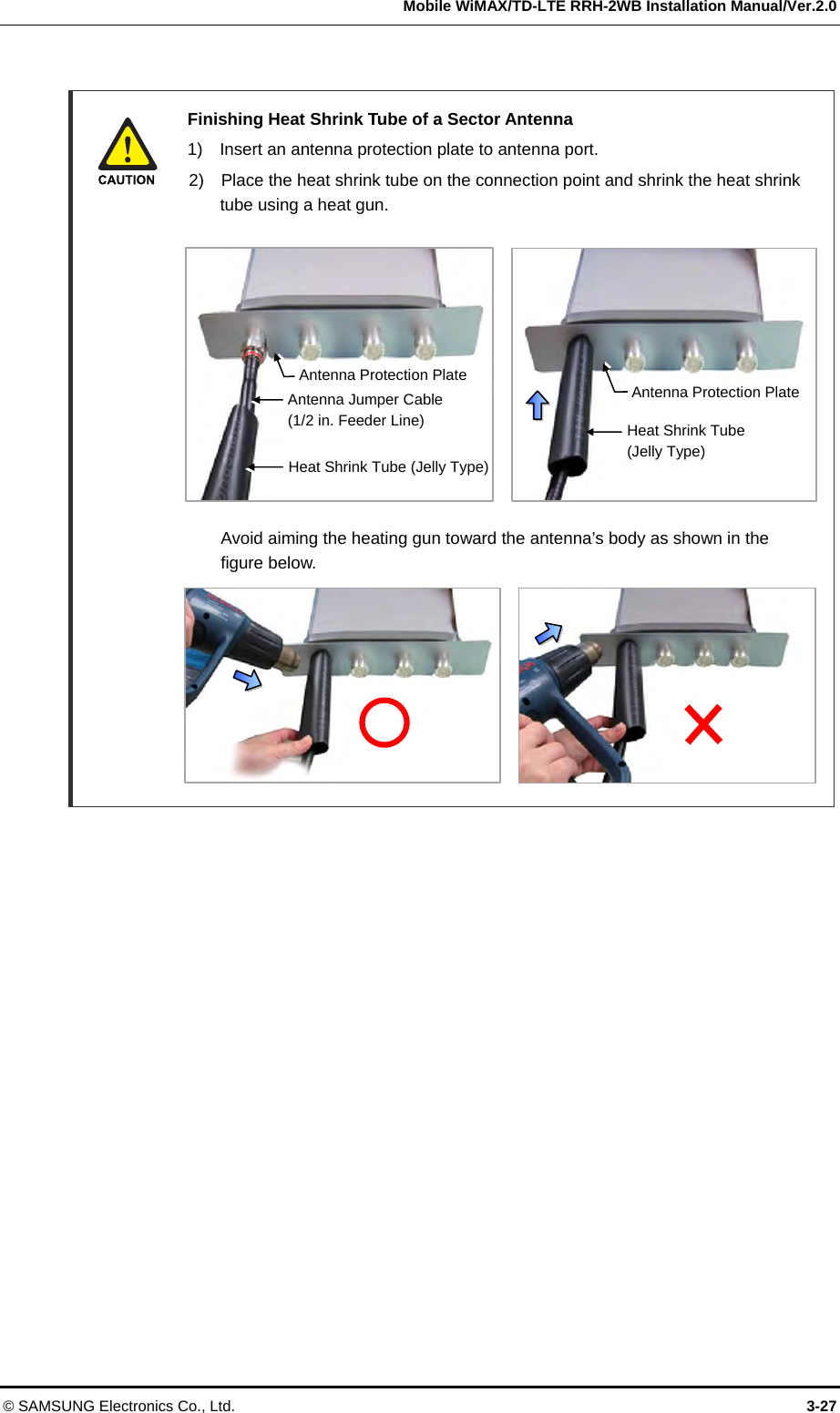 Mobile WiMAX/TD-LTE RRH-2WB Installation Manual/Ver.2.0

CAUTION

Finishing Heat Shrink Tube of a Sector Antenna

1) Insert an antenna protection plate to antenna port.

2) Place the heat shrink tube on the connection point and shrink the heat shrink tube using a heat gun.

Antenna Protection Plate
Antenna Jumper Cable
(1/2 in. Feeder Line)
Heat Shrink Tube (Jelly Type)

Antenna Protection Plate
Heat Shrink Tube
(Jelly Type)

Avoid aiming the heating gun toward the antenna's body as shown in the figure below.

© SAMSUNG Electronics Co., Ltd.

3-27