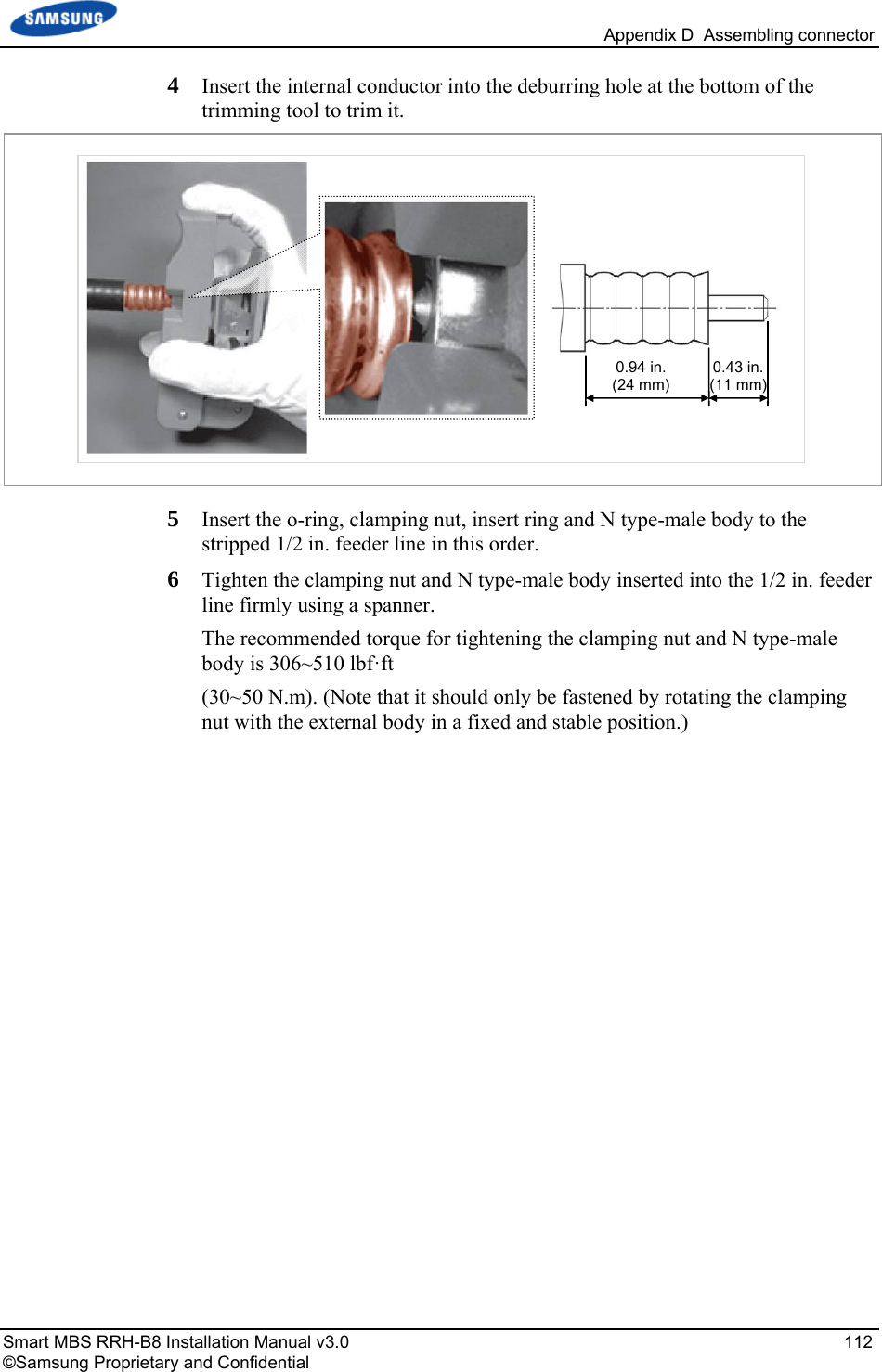 SAMSUNG

Appendix D Assembling connector

4 Insert the internal conductor into the deburring hole at the bottom of the trimming tool to trim it.

0.94 in.
(24 mm)

0.43 in.
(11 mm)

5 Insert the o-ring, clamping nut, insert ring and N type-male body to the stripped 1/2 in. feeder line in this order.

6 Tighten the clamping nut and N type-male body inserted into the 1/2 in. feeder line firmly using a spanner.

The recommended torque for tightening the clamping nut and N type-male body is 306~510 lbf·ft

(30~50 N.m). (Note that it should only be fastened by rotating the clamping nut with the external body in a fixed and stable position.)

Smart MBS RRH-B8 Installation Manual v3.0
©Samsung Proprietary and Confidential

112