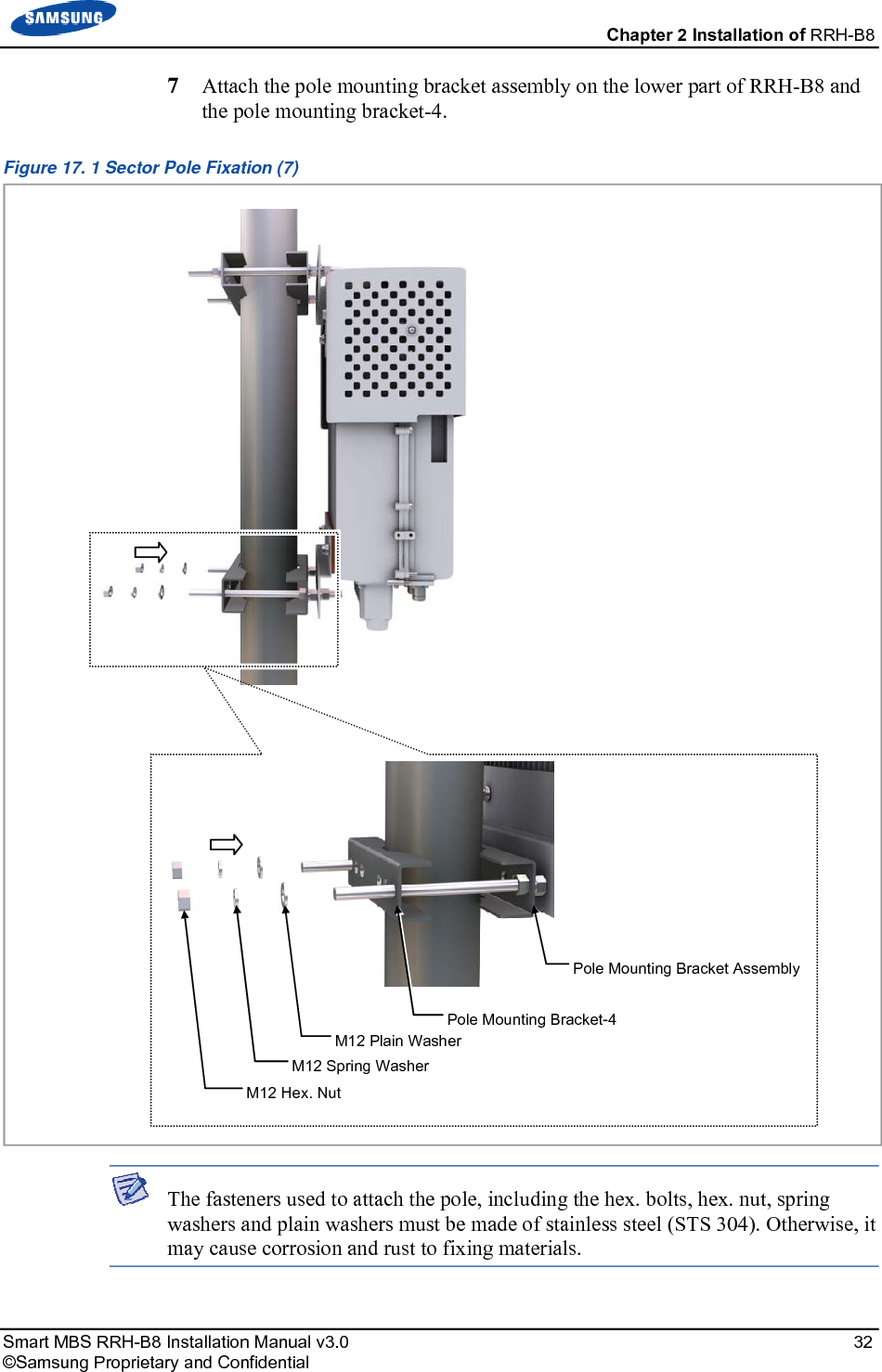 SAMSUNG

Chapter 2 Installation of RRH-B8

7 Attach the pole mounting bracket assembly on the lower part of RRH-B8 and the pole mounting bracket-4.

Figure 17. 1 Sector Pole Fixation (7)

Pole Mounting Bracket Assembly

Pole Mounting Bracket-4

M12 Plain Washer

M12 Spring Washer

M12 Hex. Nut

The fasteners used to attach the pole, including the hex. bolts, hex. nut, spring washers and plain washers must be made of stainless steel (STS 304). Otherwise, it may cause corrosion and rust to fixing materials.

Smart MBS RRH-B8 Installation Manual v3.0 32
©Samsung Proprietary and Confidential