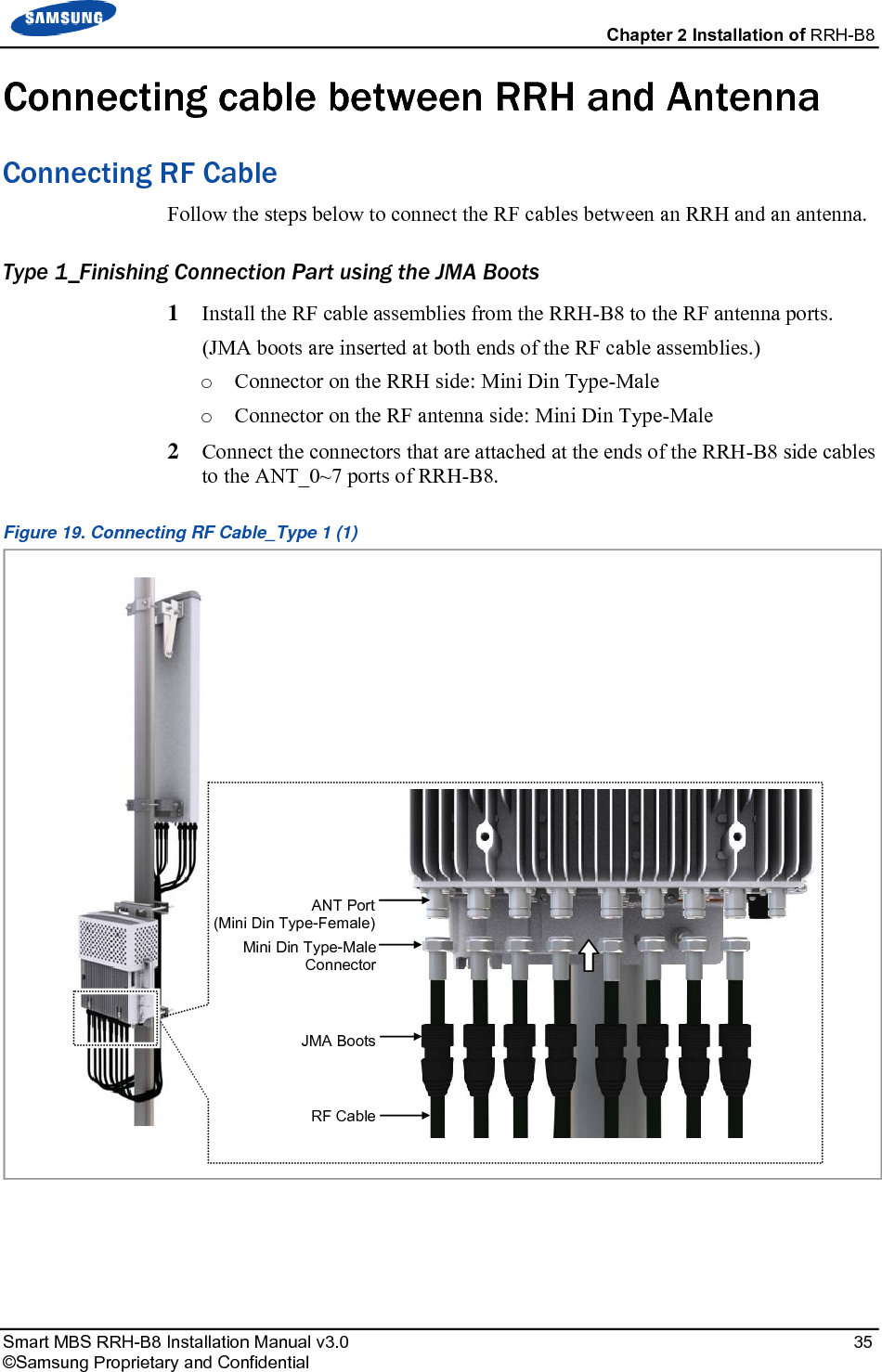 SAMSUNG

Chapter 2 Installation of RRH-B8

Connecting cable between RRH and Antenna

Connecting RF Cable

Follow the steps below to connect the RF cables between an RRH and an antenna.

Type 1_Finishing Connection Part using the JMA Boots

1 Install the RF cable assemblies from the RRH-B8 to the RF antenna ports. (JMA boots are inserted at both ends of the RF cable assemblies.)

○ Connector on the RRH side: Mini Din Type-Male

○ Connector on the RF antenna side: Mini Din Type-Male

2 Connect the connectors that are attached at the ends of the RRH-B8 side cables to the ANT_0~7 ports of RRH-B8.

Figure 19. Connecting RF Cable_Type 1 (1)

ANT Port (Mini Din Type-Female)

Mini Din Type-Male Connector

JMA Boots

RF Cable

Smart MBS RRH-B8 Installation Manual v3.0

35

©Samsung Proprietary and Confidential