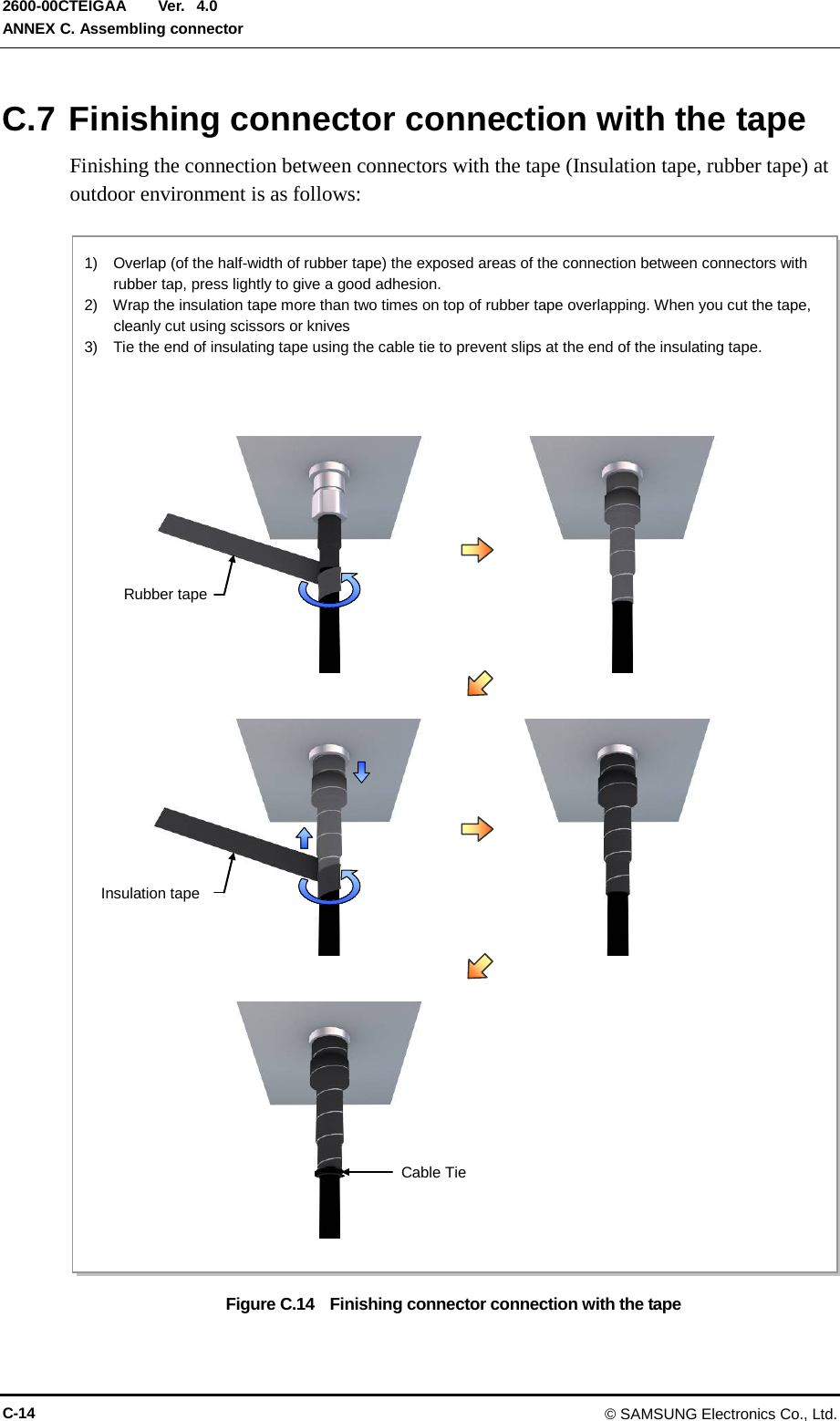 2600-00CTEIGAA Ver. 4.0
ANNEX C. Assembling connector

C.7 Finishing connector connection with the tape

Finishing the connection between connectors with the tape (Insulation tape, rubber tape) at outdoor environment is as follows:

1) Overlap (of the half-width of rubber tape) the exposed areas of the connection between connectors with rubber tap, press lightly to give a good adhesion.
2) Wrap the insulation tape more than two times on top of rubber tape overlapping. When you cut the tape, cleanly cut using scissors or knives
3) Tie the end of insulating tape using the cable tie to prevent slips at the end of the insulating tape.

Rubber tape

Insulation tape

Cable Tie

Figure C.14 Finishing connector connection with the tape

C-14 © SAMSUNG Electronics Co., Ltd.