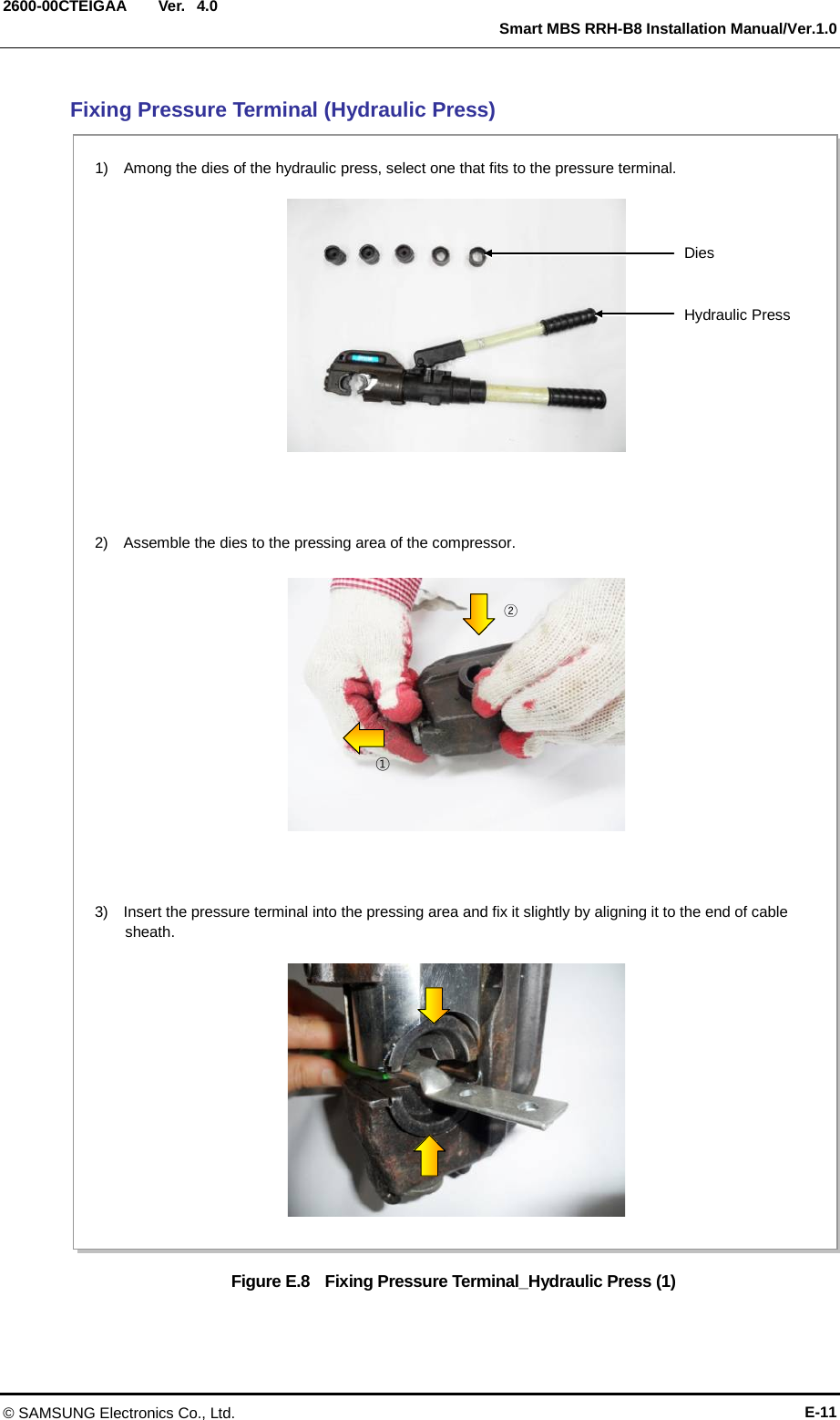 2600-00CTEIGAA Ver. 4.0

Smart MBS RRH-B8 Installation Manual/Ver.1.0

Fixing Pressure Terminal (Hydraulic Press)

1) Among the dies of the hydraulic press, select one that fits to the pressure terminal.

Dies

Hydraulic Press

2) Assemble the dies to the pressing area of the compressor.

②

①

3) Insert the pressure terminal into the pressing area and fix it slightly by aligning it to the end of cable sheath.

Figure E.8 Fixing Pressure Terminal_Hydraulic Press (1)

© SAMSUNG Electronics Co., Ltd.

E-11