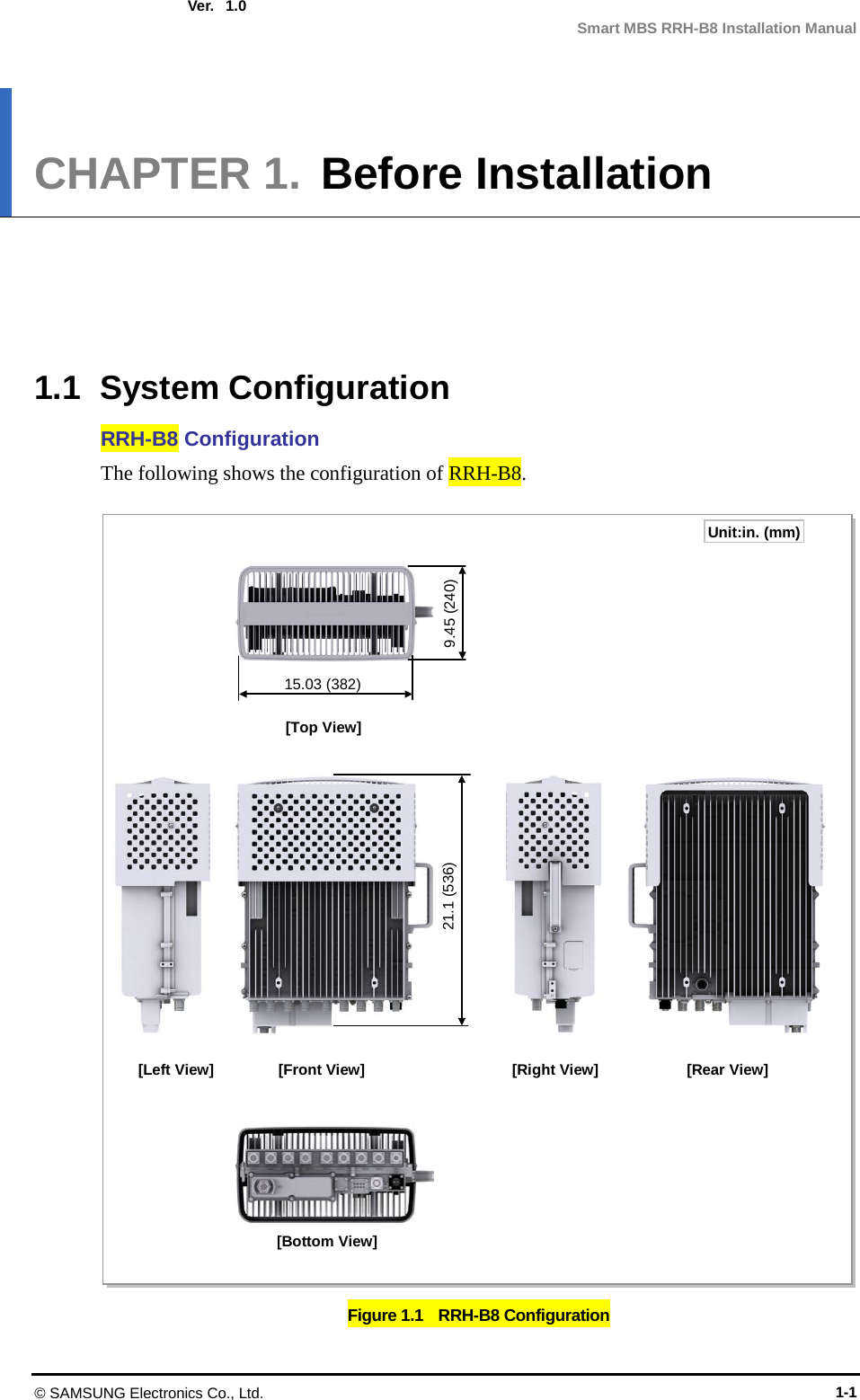 Ver. 1.0

Smart MBS RRH-B8 Installation Manual

CHAPTER 1. Before Installation

1.1 System Configuration

RRH-B8 Configuration

The following shows the configuration of RRH-B8.

Unit:in. (mm)

9.45 (240)

15.03 (382)

[Top View]

21.1 (536)

[Left View] [Front View] [Right View] [Rear View]

[Bottom View]

Figure 1.1 RRH-B8 Configuration

© SAMSUNG Electronics Co., Ltd.

1-1