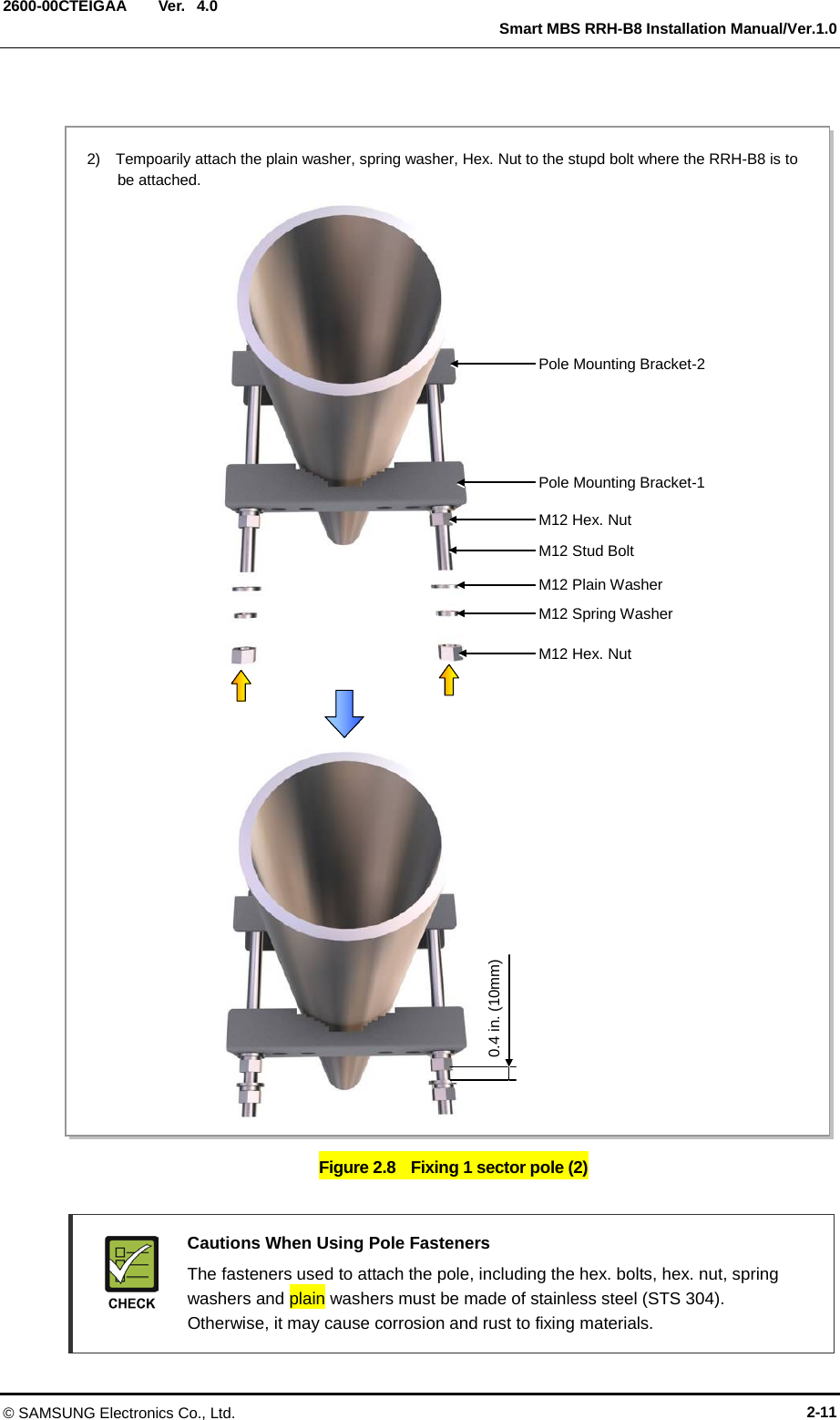 2600-00CTEIGAA Ver. 4.0

Smart MBS RRH-B8 Installation Manual/Ver.1.0

2) Tempoarily attach the plain washer, spring washer, Hex. Nut to the stupd bolt where the RRH-B8 is to be attached.

Pole Mounting Bracket-2

Pole Mounting Bracket-1

M12 Hex. Nut

M12 Stud Bolt

M12 Plain Washer

M12 Spring Washer

M12 Hex. Nut

0.4 in. (10mm)

Figure 2.8 Fixing 1 sector pole (2)

CHECK

Cautions When Using Pole Fasteners

The fasteners used to attach the pole, including the hex. bolts, hex. nut, spring washers and plain washers must be made of stainless steel (STS 304). Otherwise, it may cause corrosion and rust to fixing materials.

© SAMSUNG Electronics Co., Ltd.

2-11