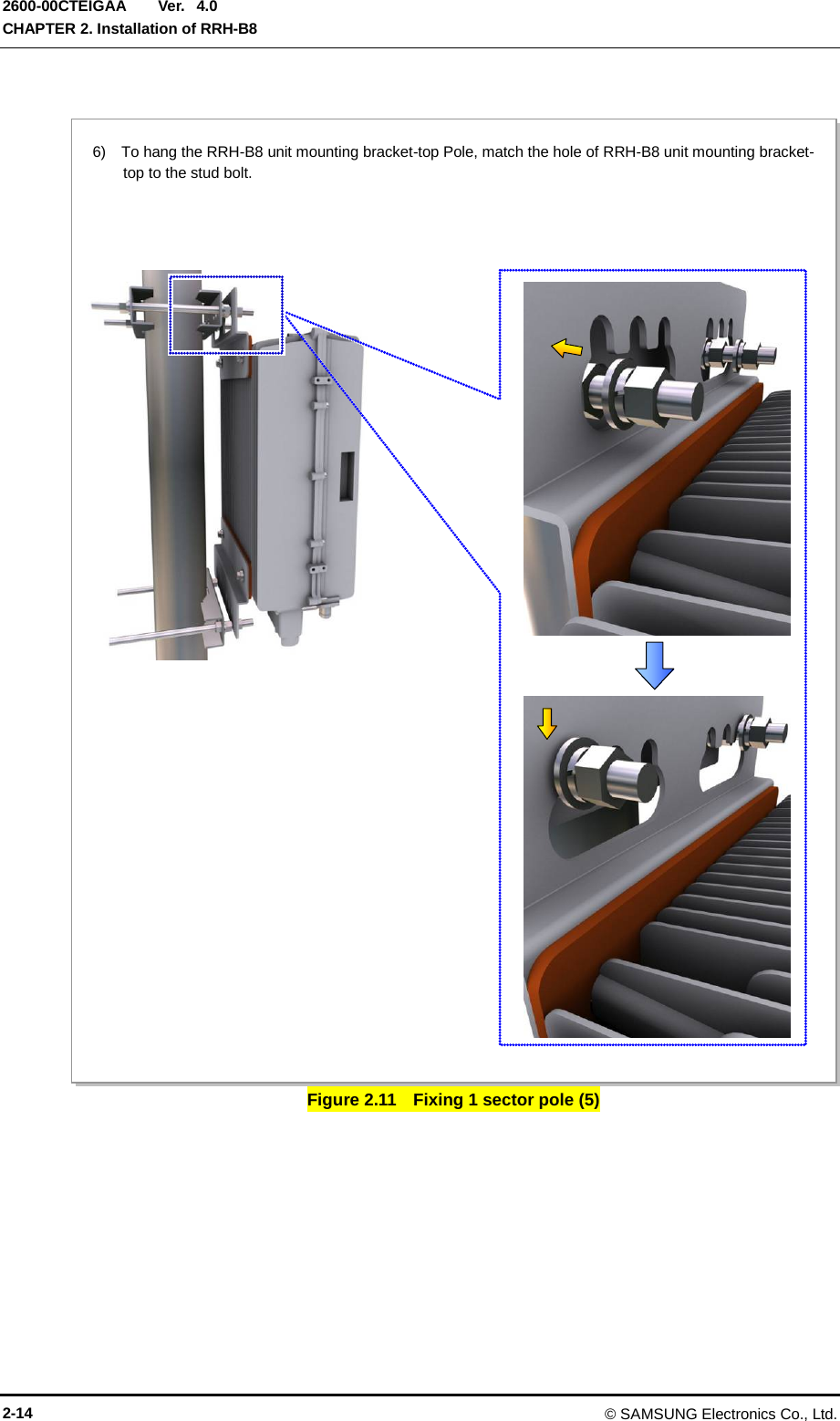 2600-00CTEIGAA Ver. 4.0
CHAPTER 2. Installation of RRH-B8

6) To hang the RRH-B8 unit mounting bracket-top Pole, match the hole of RRH-B8 unit mounting bracket-top to the stud bolt.

Figure 2.11 Fixing 1 sector pole (5)

2-14 © SAMSUNG Electronics Co., Ltd.