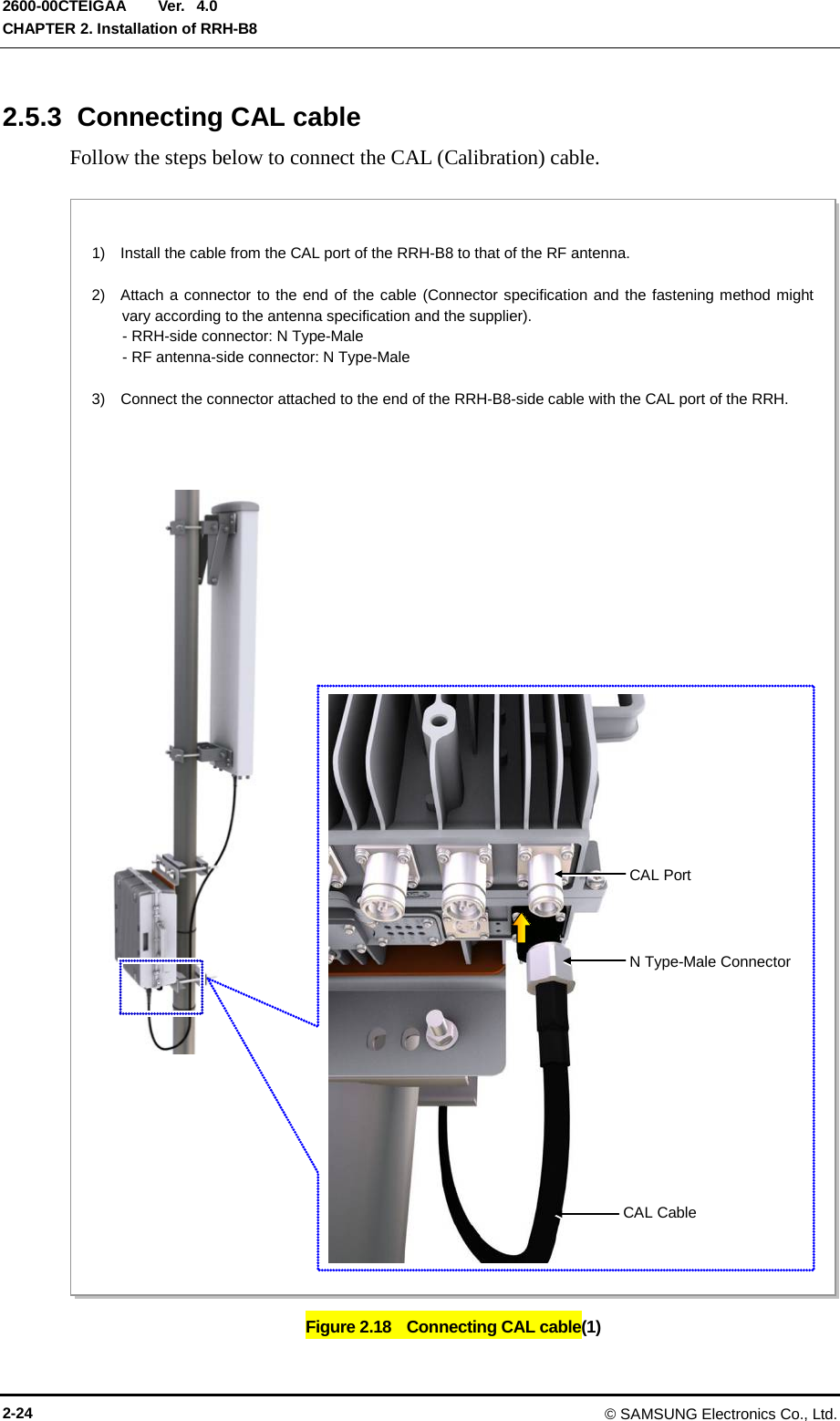 2600-00CTEIGAA Ver. 4.0
CHAPTER 2. Installation of RRH-B8

2.5.3 Connecting CAL cable

Follow the steps below to connect the CAL (Calibration) cable.

1) Install the cable from the CAL port of the RRH-B8 to that of the RF antenna.

2) Attach a connector to the end of the cable (Connector specification and the fastening method might vary according to the antenna specification and the supplier).
- RRH-side connector: N Type-Male
- RF antenna-side connector: N Type-Male

3) Connect the connector attached to the end of the RRH-B8-side cable with the CAL port of the RRH.

CAL Port

N Type-Male Connector

CAL Cable

Figure 2.18 Connecting CAL cable(1)

2-24 © SAMSUNG Electronics Co., Ltd.