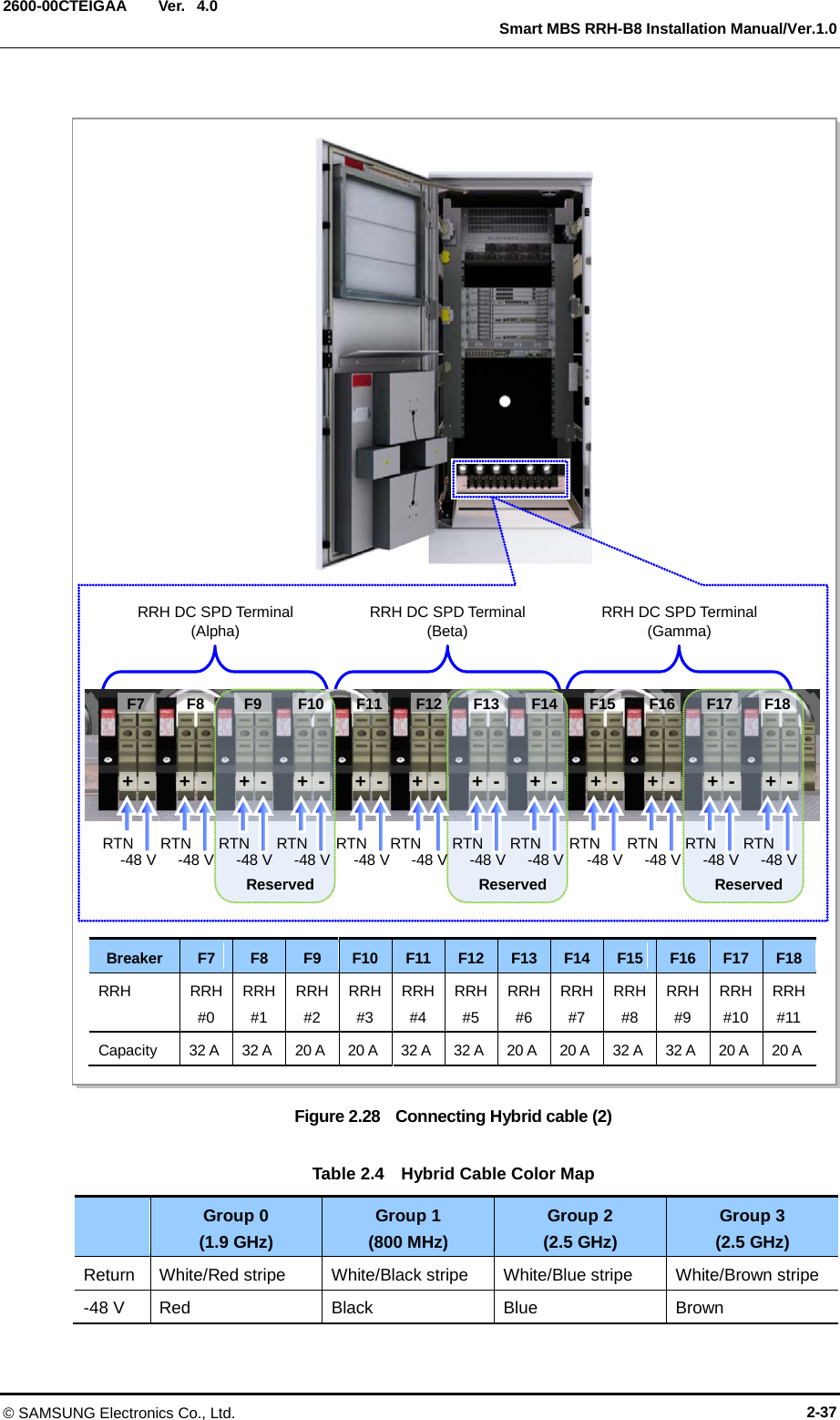 2600-00CTEIGAA Ver. 4.0

Smart MBS RRH-B8 Installation Manual/Ver.1.0

RRH DC SPD Terminal (Alpha)

RRH DC SPD Terminal (Beta)

RRH DC SPD Terminal (Gamma)

F7 F8 F9 F10 F11 F12 F13 F14 F15 F16 F17 F18

+ - + - + - + - + - + - + - + - + - + - + - + -

RTN -48 V RTN -48 V RTN -48 V RTN -48 V RTN -48 V RTN -48 V RTN -48 V RTN -48 V RTN -48 V RTN -48 V RTN -48 V RTN -48 V

Reserved Reserved Reserved

| Breaker | F7 | F8 | F9 | F10 | F11 | F12 | F13 | F14 | F15 | F16 | F17 | F18 |
|---|---|---|---|---|---|---|---|---|---|---|---|---|
| RRH | RRH #0 | RRH #1 | RRH #2 | RRH #3 | RRH #4 | RRH #5 | RRH #6 | RRH #7 | RRH #8 | RRH #9 | RRH #10 | RRH #11 |
| Capacity | 32 A | 32 A | 20 A | 20 A | 32 A | 32 A | 20 A | 20 A | 32 A | 32 A | 20 A | 20 A |

Figure 2.28 Connecting Hybrid cable (2)

Table 2.4 Hybrid Cable Color Map

| | Group 0 (1.9 GHz) | Group 1 (800 MHz) | Group 2 (2.5 GHz) | Group 3 (2.5 GHz) |
|---|---|---|---|---|
| Return | White/Red stripe | White/Black stripe | White/Blue stripe | White/Brown stripe |
| -48 V | Red | Black | Blue | Brown |

© SAMSUNG Electronics Co., Ltd.

2-37