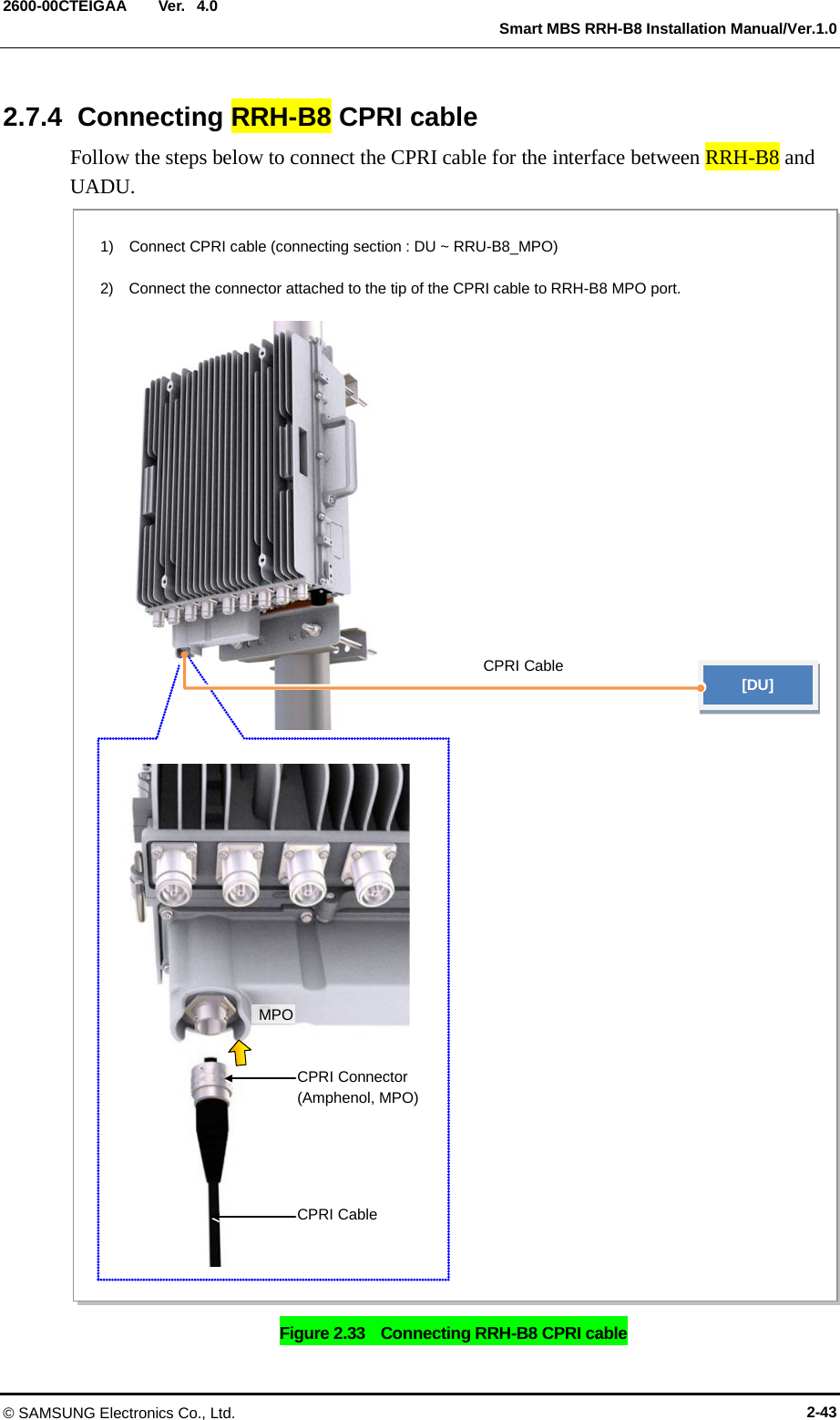 2600-00CTEIGAA Ver. 4.0
Smart MBS RRH-B8 Installation Manual/Ver.1.0

2.7.4 Connecting RRH-B8 CPRI cable

Follow the steps below to connect the CPRI cable for the interface between RRH-B8 and UADU.

1) Connect CPRI cable (connecting section : DU ~ RRU-B8_MPO)

2) Connect the connector attached to the tip of the CPRI cable to RRH-B8 MPO port.

CPRI Cable

[DU]

MPO

CPRI Connector (Amphenol, MPO)

CPRI Cable

Figure 2.33 Connecting RRH-B8 CPRI cable

© SAMSUNG Electronics Co., Ltd.
2-43