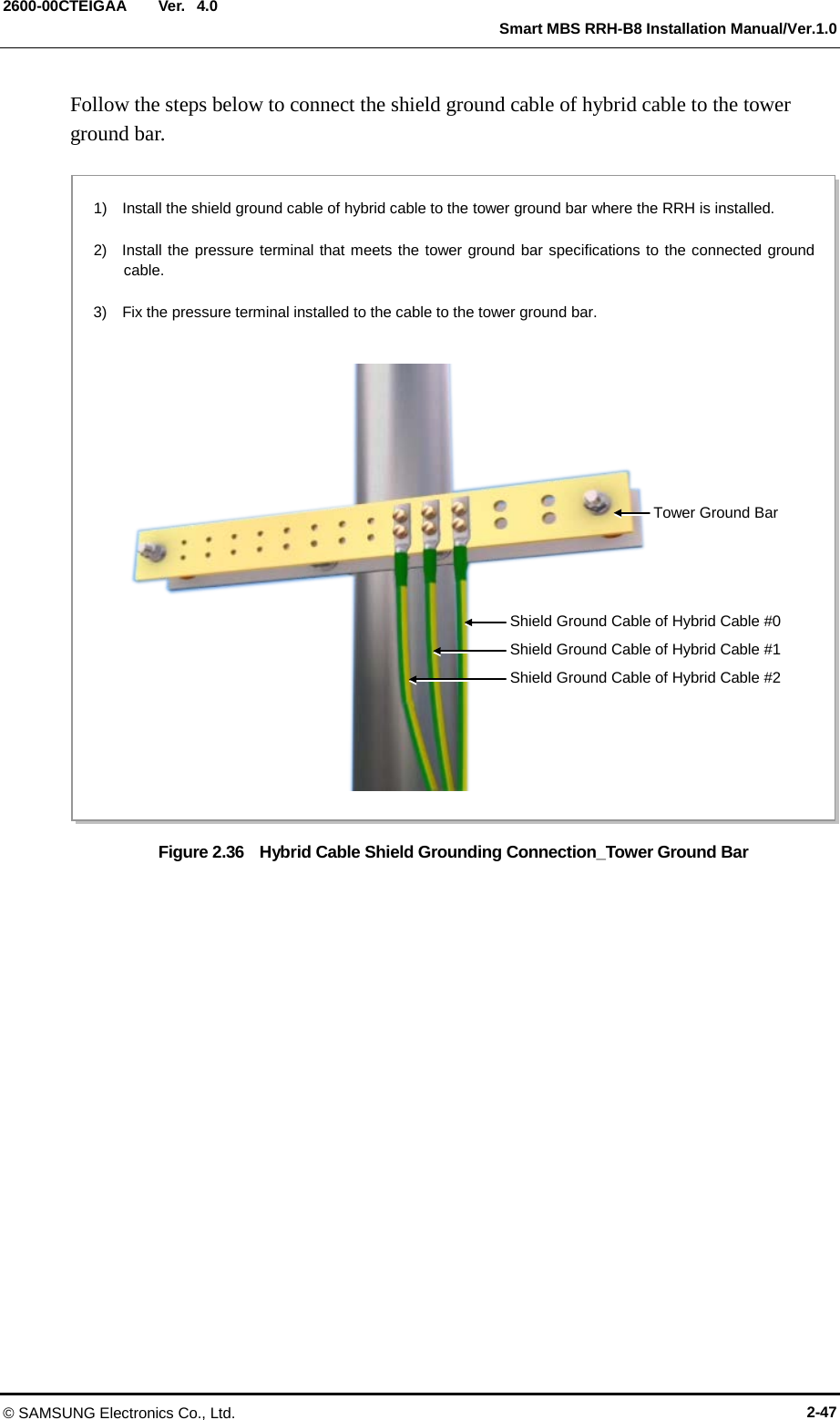 2600-00CTEIGAA Ver. 4.0
Smart MBS RRH-B8 Installation Manual/Ver.1.0

Follow the steps below to connect the shield ground cable of hybrid cable to the tower ground bar.

1) Install the shield ground cable of hybrid cable to the tower ground bar where the RRH is installed.

2) Install the pressure terminal that meets the tower ground bar specifications to the connected ground cable.

3) Fix the pressure terminal installed to the cable to the tower ground bar.

Tower Ground Bar
Shield Ground Cable of Hybrid Cable #0
Shield Ground Cable of Hybrid Cable #1
Shield Ground Cable of Hybrid Cable #2

Figure 2.36 Hybrid Cable Shield Grounding Connection_Tower Ground Bar

© SAMSUNG Electronics Co., Ltd. 2-47