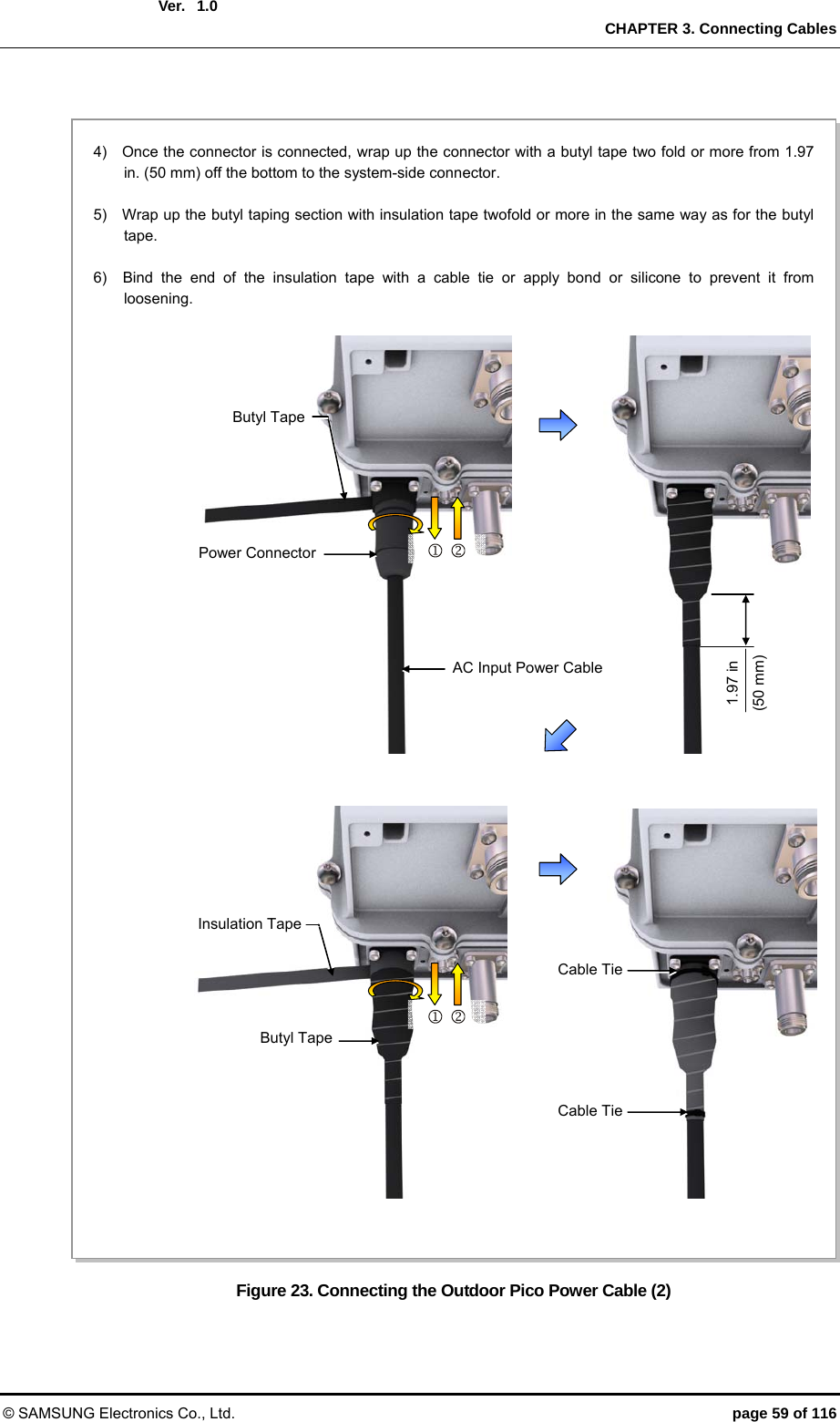 Ver. 1.0
CHAPTER 3. Connecting Cables

4) Once the connector is connected, wrap up the connector with a butyl tape two fold or more from 1.97 in. (50 mm) off the bottom to the system-side connector.

5) Wrap up the butyl taping section with insulation tape twofold or more in the same way as for the butyl tape.

6) Bind the end of the insulation tape with a cable tie or apply bond or silicone to prevent it from loosening.

Butyl Tape
Power Connector
① ②
AC Input Power Cable
1.97 in
(50 mm)

Insulation Tape
Butyl Tape
① ②
Cable Tie
Cable Tie

Figure 23. Connecting the Outdoor Pico Power Cable (2)

© SAMSUNG Electronics Co., Ltd.
page 59 of 116