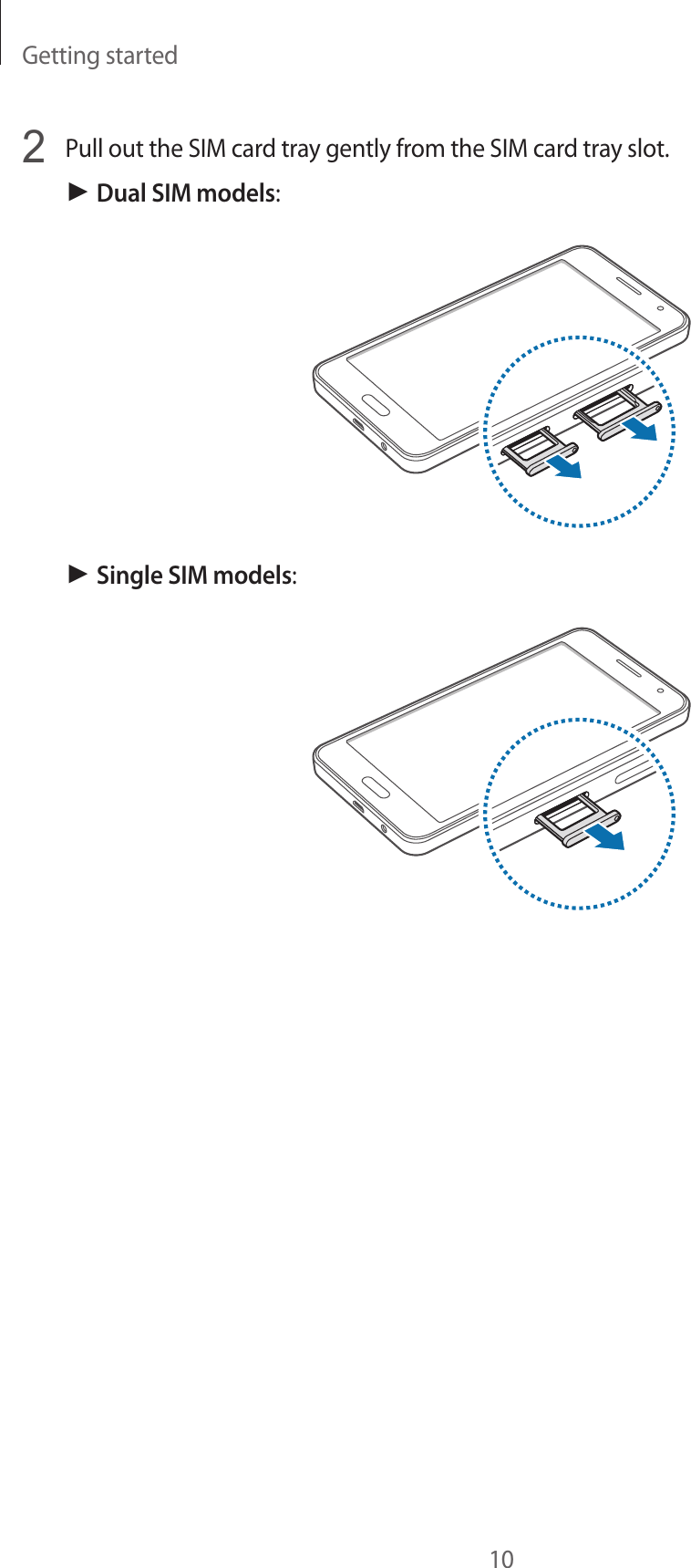 Getting started

2 Pull out the SIM card tray gently from the SIM card tray slot.

► Dual SIM models:

► Single SIM models:

10