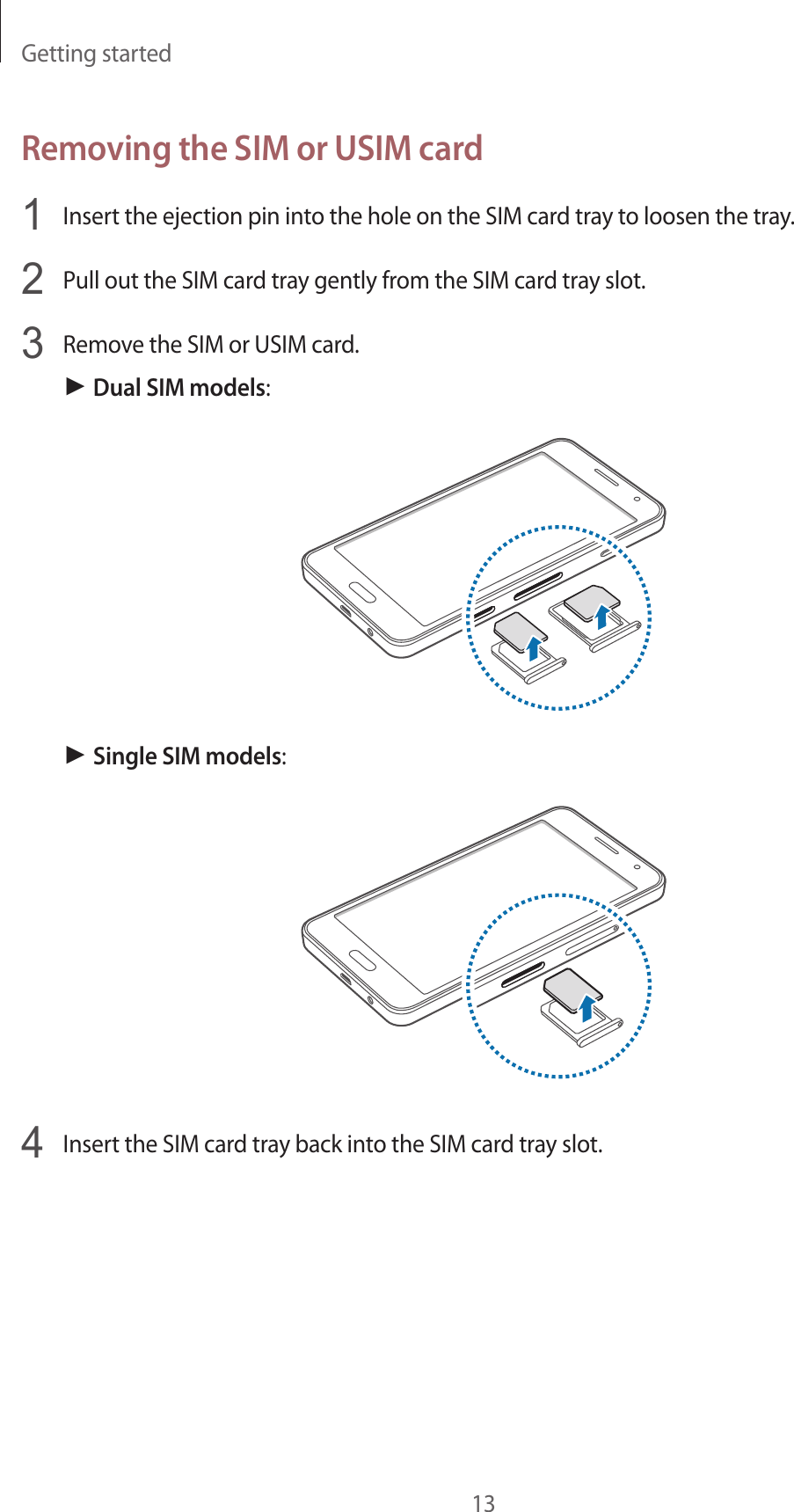 Getting started

Removing the SIM or USIM card

1 Insert the ejection pin into the hole on the SIM card tray to loosen the tray.

2 Pull out the SIM card tray gently from the SIM card tray slot.

3 Remove the SIM or USIM card.

► Dual SIM models:

► Single SIM models:

4 Insert the SIM card tray back into the SIM card tray slot.

13