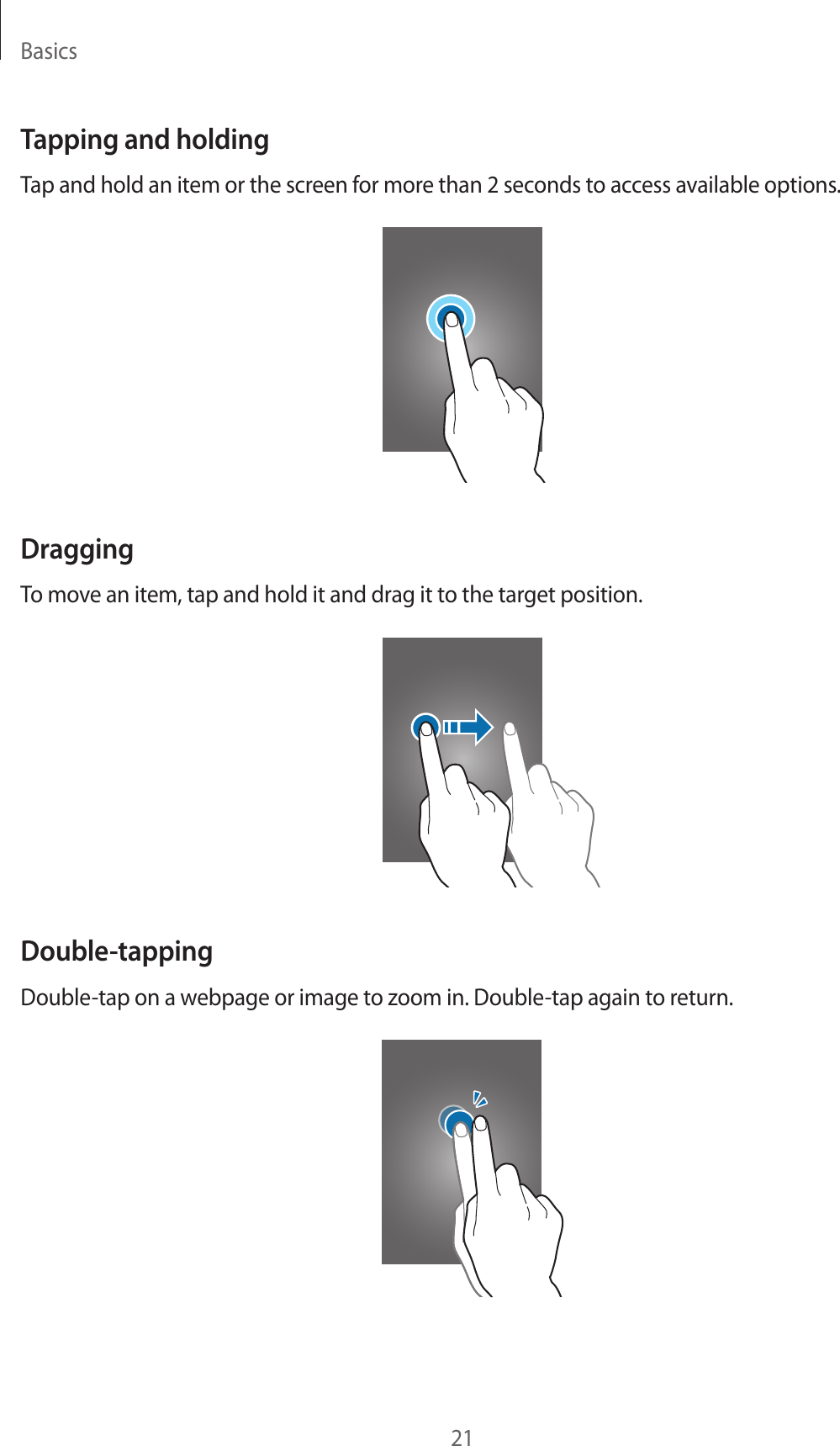 Basics

Tapping and holding

Tap and hold an item or the screen for more than 2 seconds to access available options.

Dragging

To move an item, tap and hold it and drag it to the target position.

Double-tapping

Double-tap on a webpage or image to zoom in. Double-tap again to return.

21