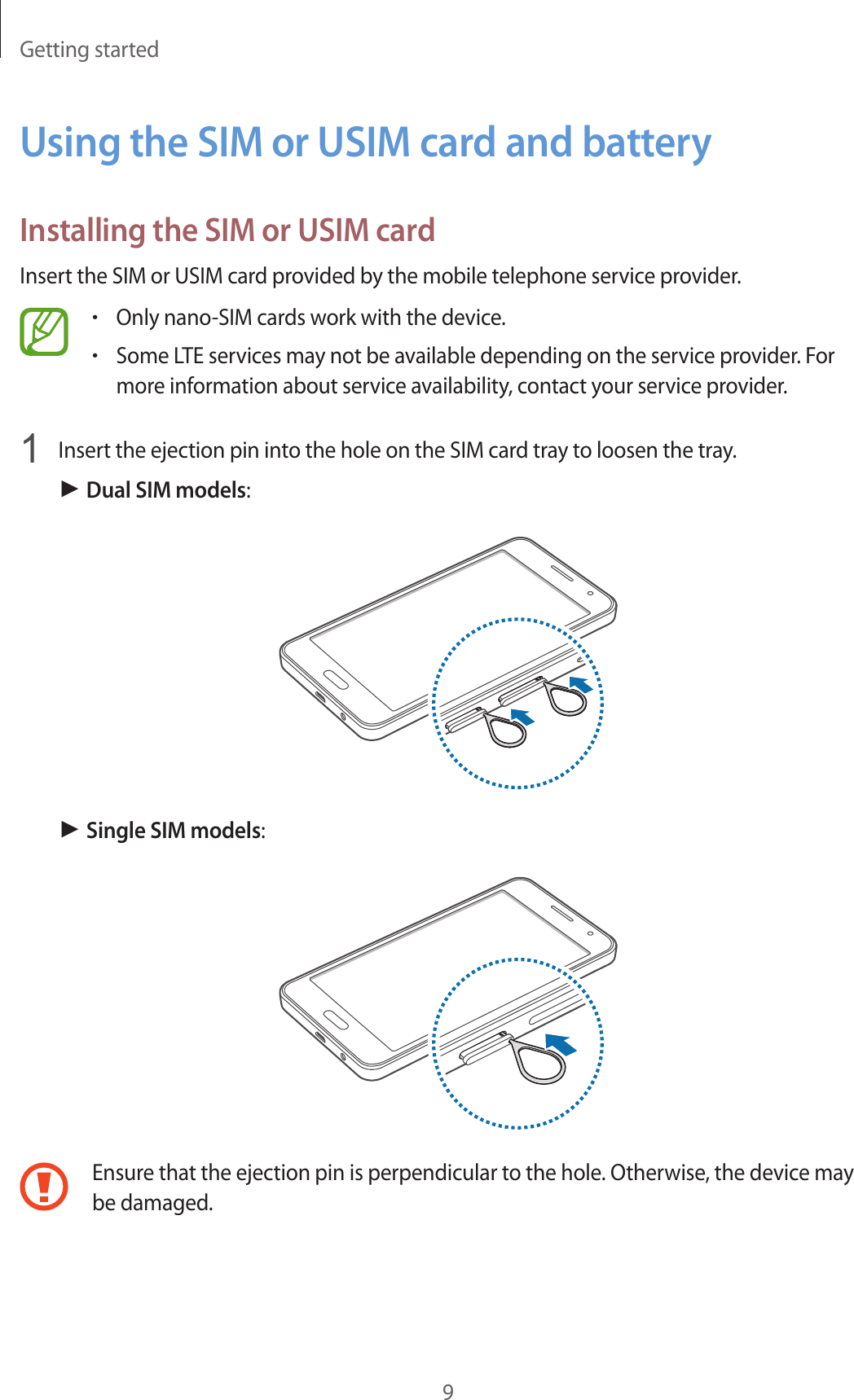 Getting started

Using the SIM or USIM card and battery

Installing the SIM or USIM card

Insert the SIM or USIM card provided by the mobile telephone service provider.

• Only nano-SIM cards work with the device.
• Some LTE services may not be available depending on the service provider. For more information about service availability, contact your service provider.

1 Insert the ejection pin into the hole on the SIM card tray to loosen the tray.

► Dual SIM models:

► Single SIM models:

Ensure that the ejection pin is perpendicular to the hole. Otherwise, the device may be damaged.

9