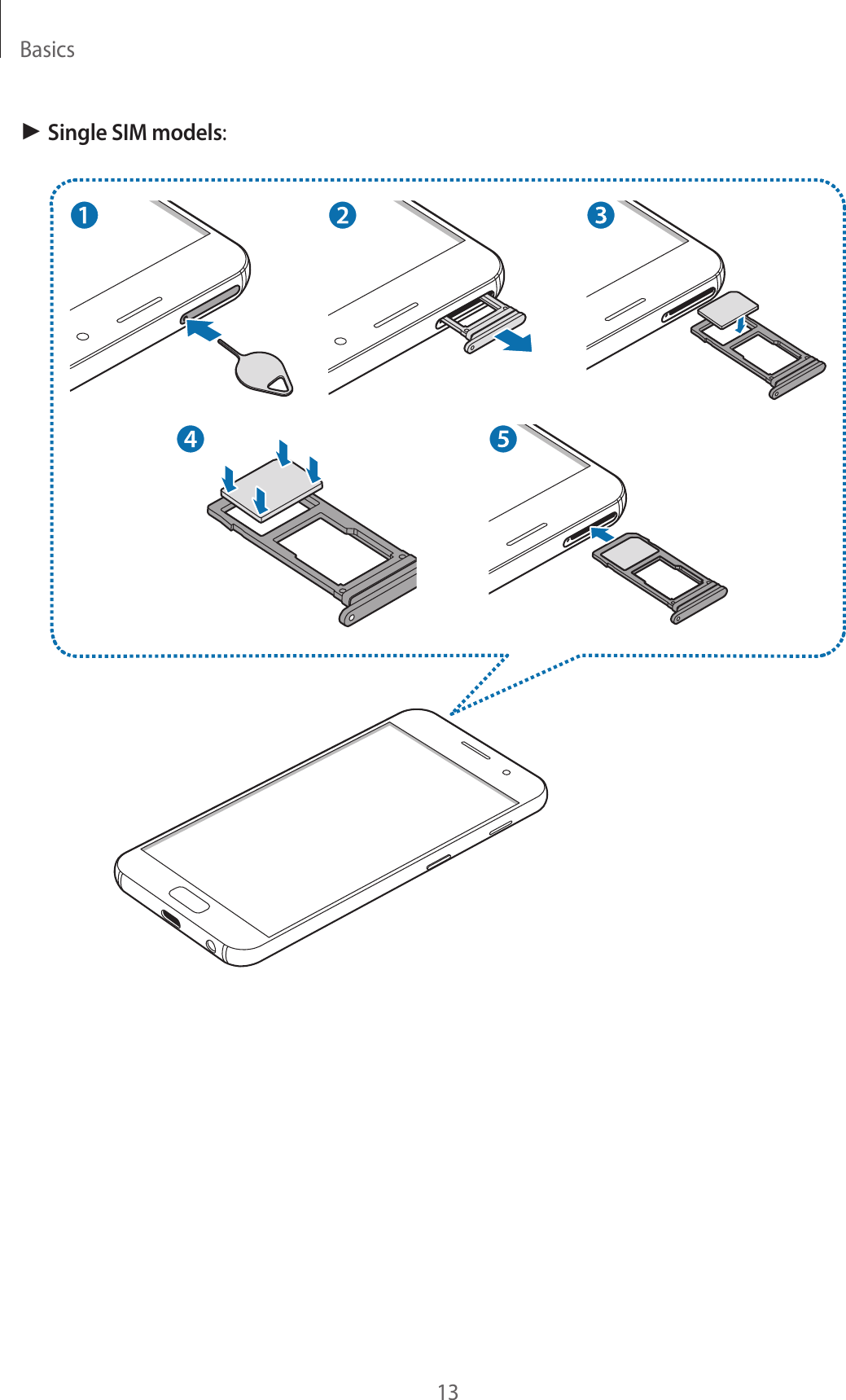 Basics

► Single SIM models:

1

2

3

4

5

13